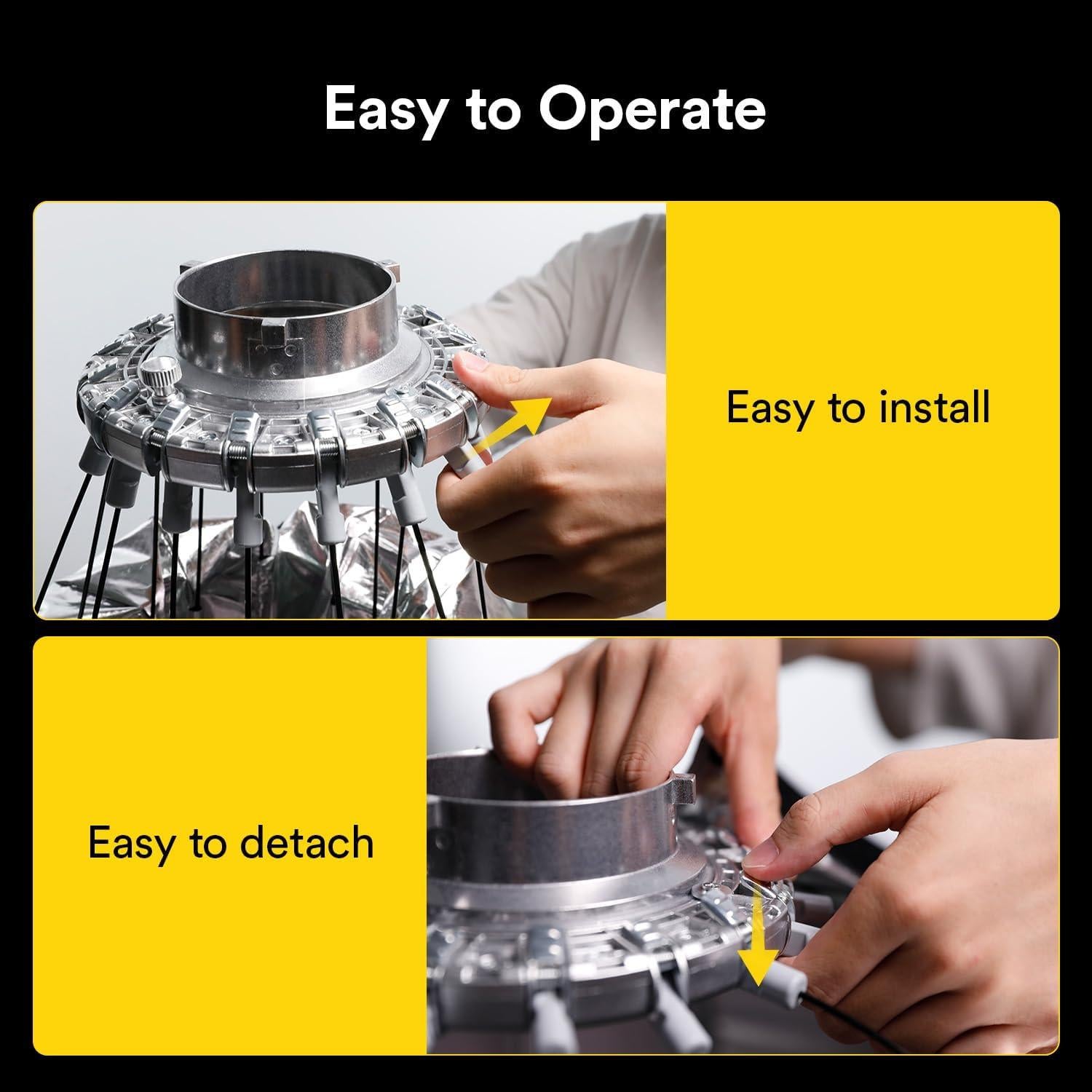 Easy to Operate

Easy to install

Easy to detach