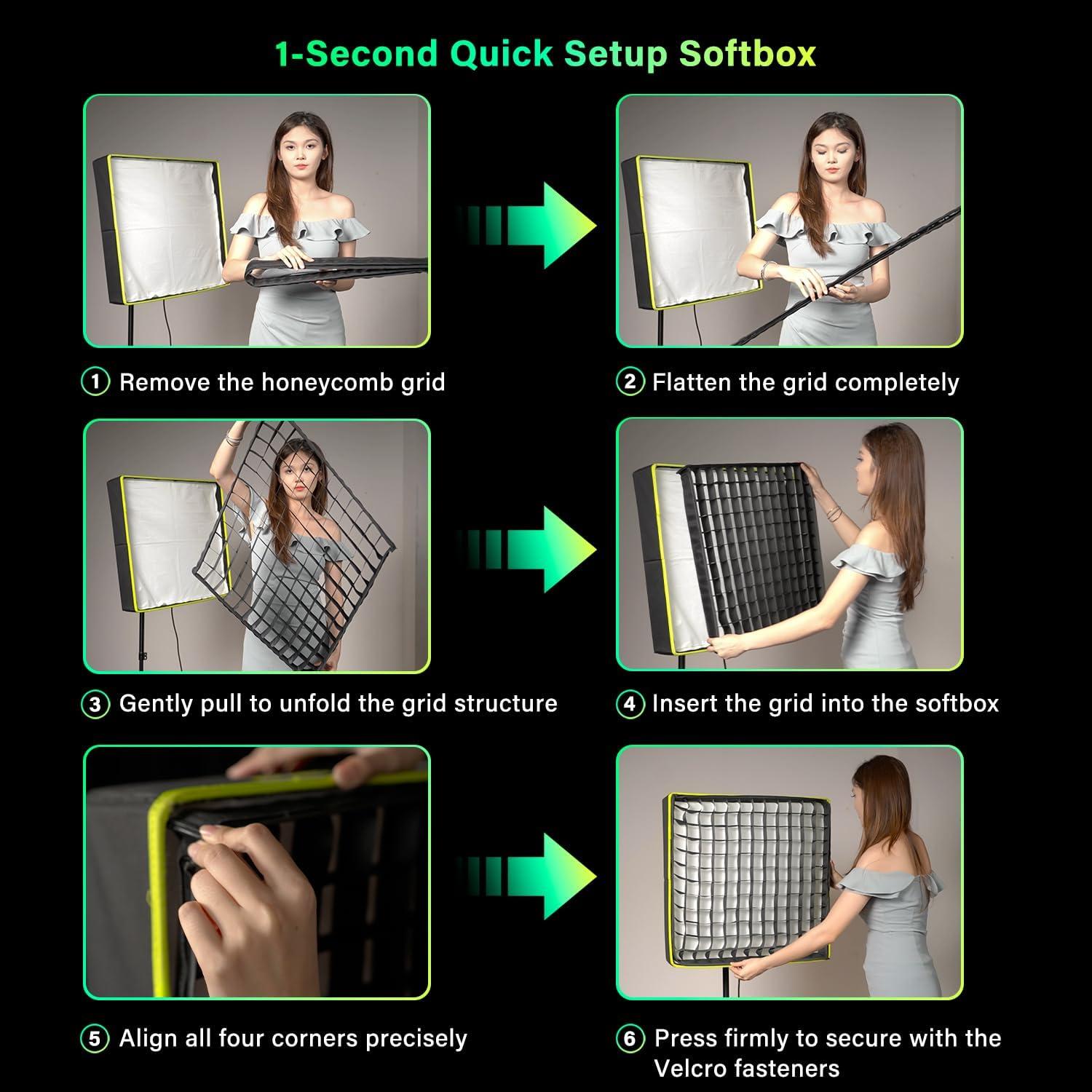 1-Second Quick Setup Softbox

1 Remove the honeycomb grid

2 Flatten the grid completely

3 Gently pull to unfold the grid structure

4 Insert the grid into the softbox

5 Align all four corners precisely

6 Press firmly to secure with the Velcro fasteners