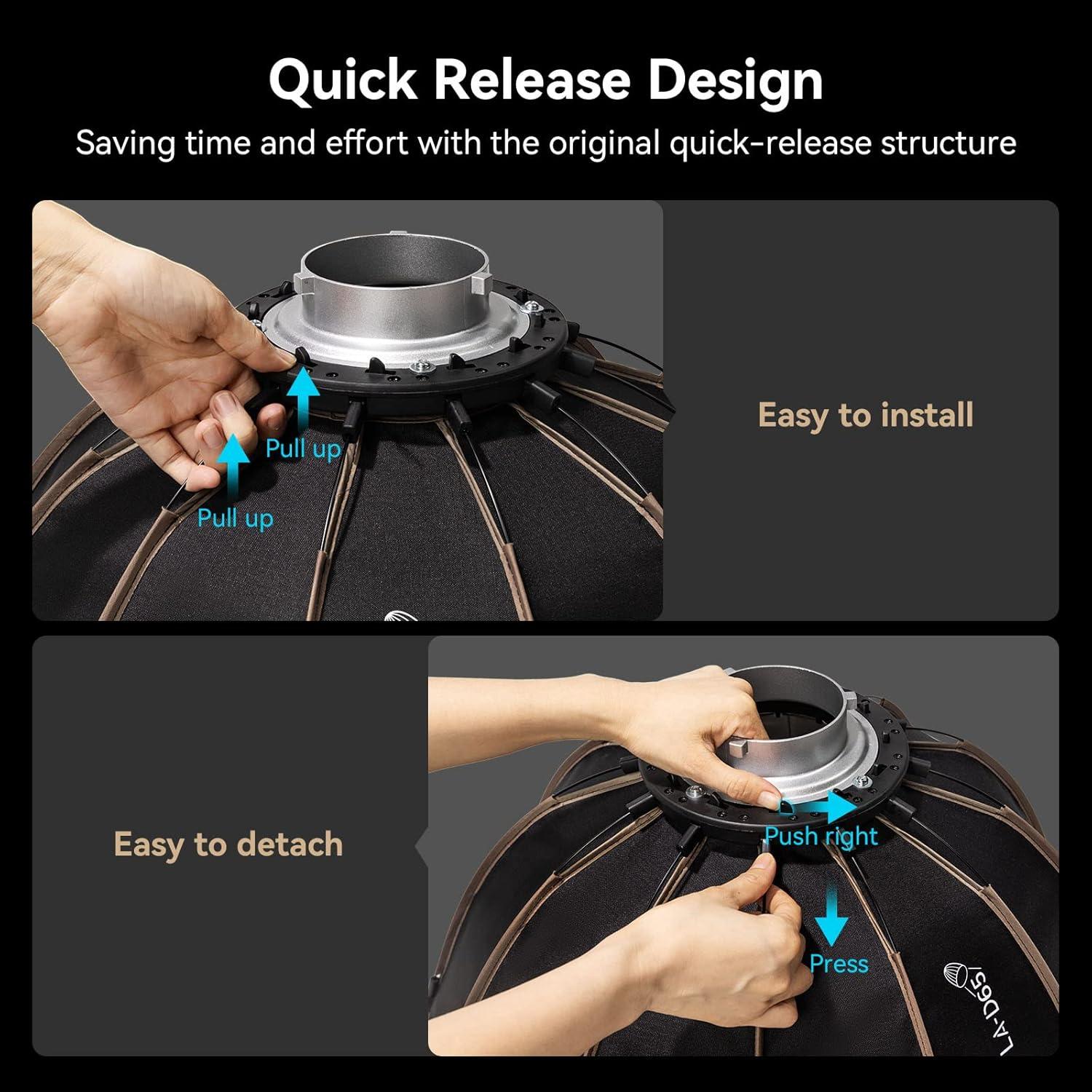 Quick Release Design

Saving time and effort with the original quick-release structure

Pull up

Pull up

Easy to install

Easy to detach

Push right

Press

LA-D65