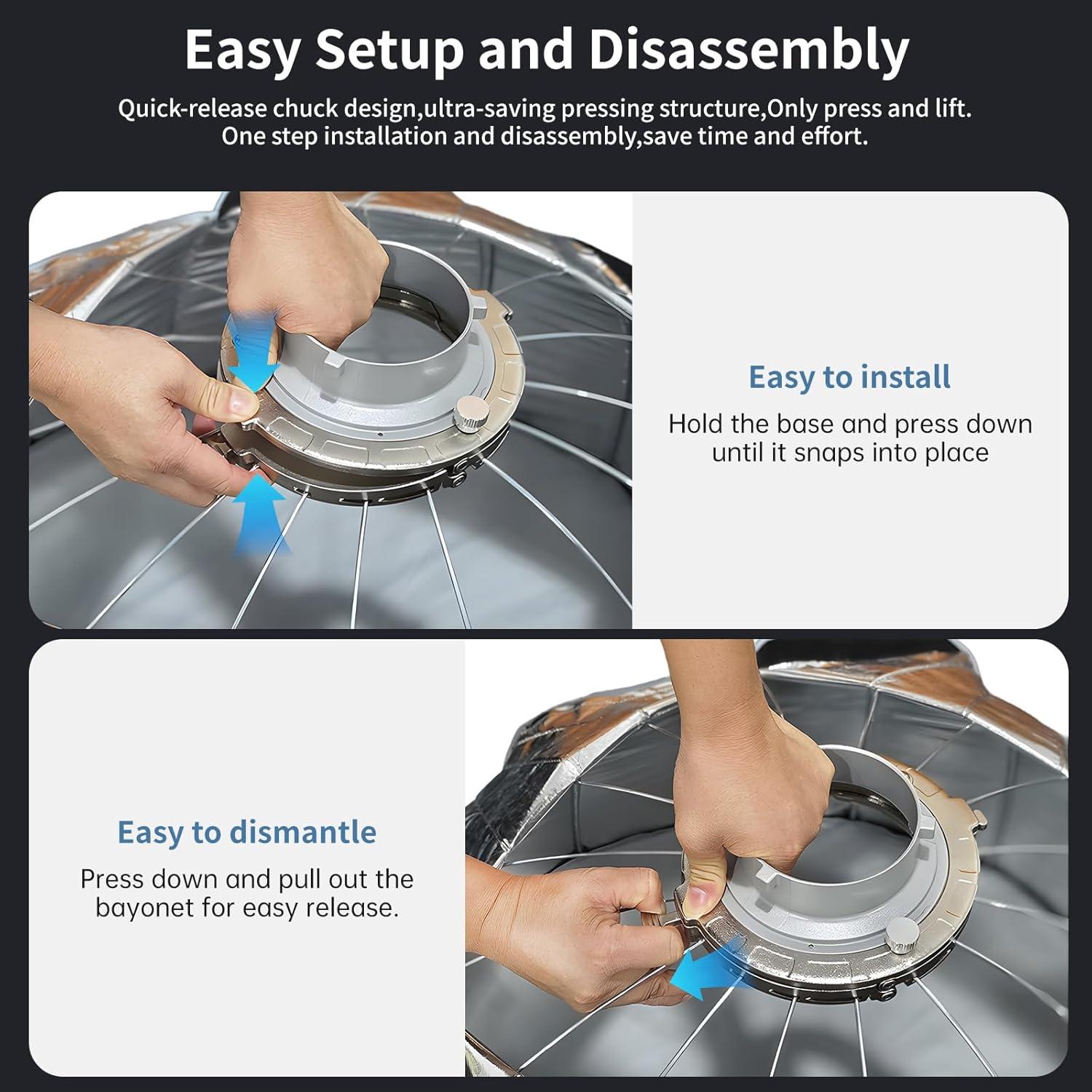 Easy Setup and Disassembly

Quick-release chuck design,ultra-saving pressing structure,Only press and lift. One step installation and disassembly,save time and effort.

Easy to install

Hold the base and press down until it snaps into place

Easy to dismantle

Press down and pull out the bayonet for easy release.