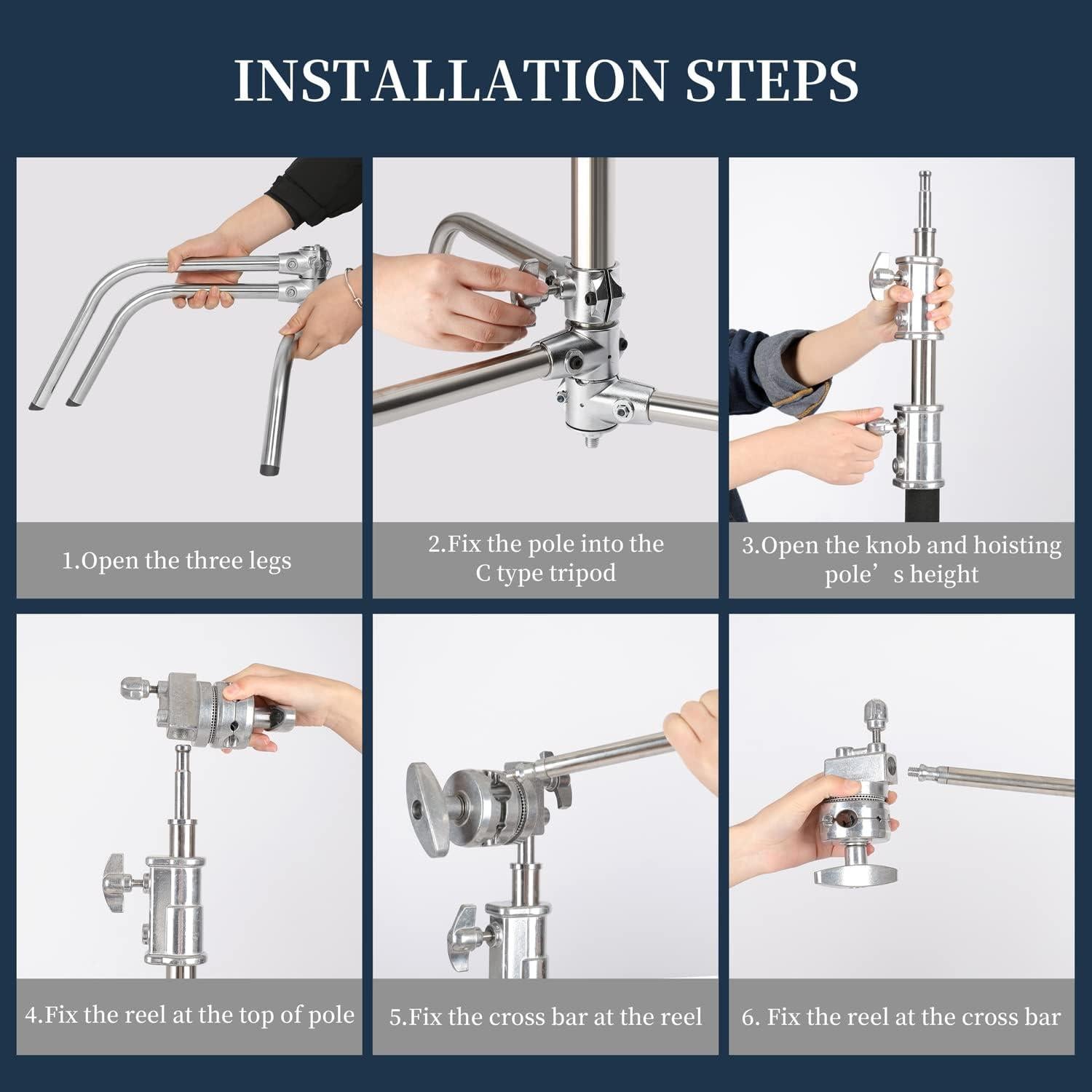 INSTALLATION STEPS

1.Open the three legs

2.Fix the pole into the C type tripod

3.Open the knob and hoisting pole’s height

4.Fix the reel at the top of pole

5.Fix the cross bar at the reel

6. Fix the reel at the cross bar