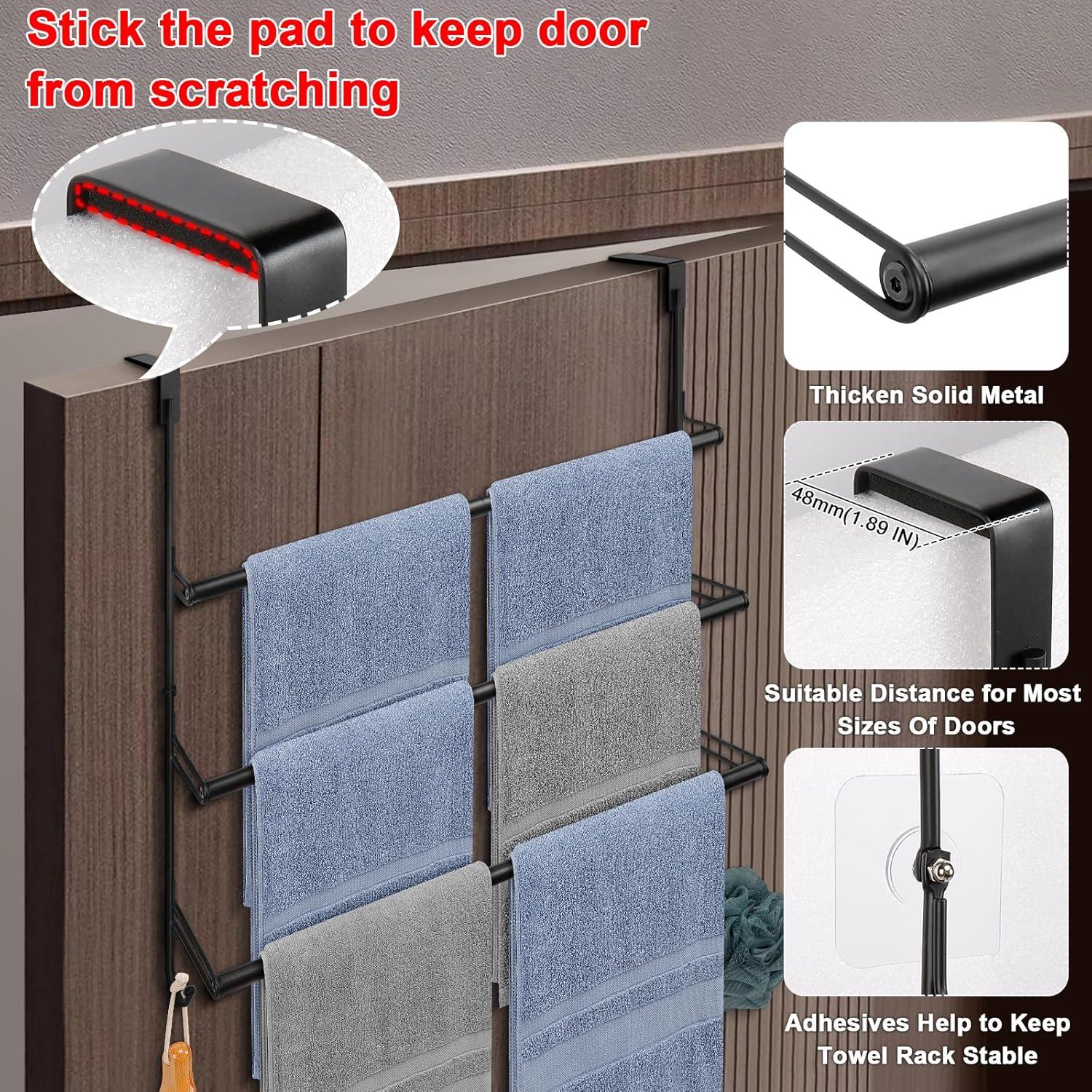 Stick the pad to keep door from scratching

Thicken Solid Metal

48mm(1.89 IN)

Suitable Distance for Most Sizes Of Doors

Adhesives Help to Keep Towel Rack Stable