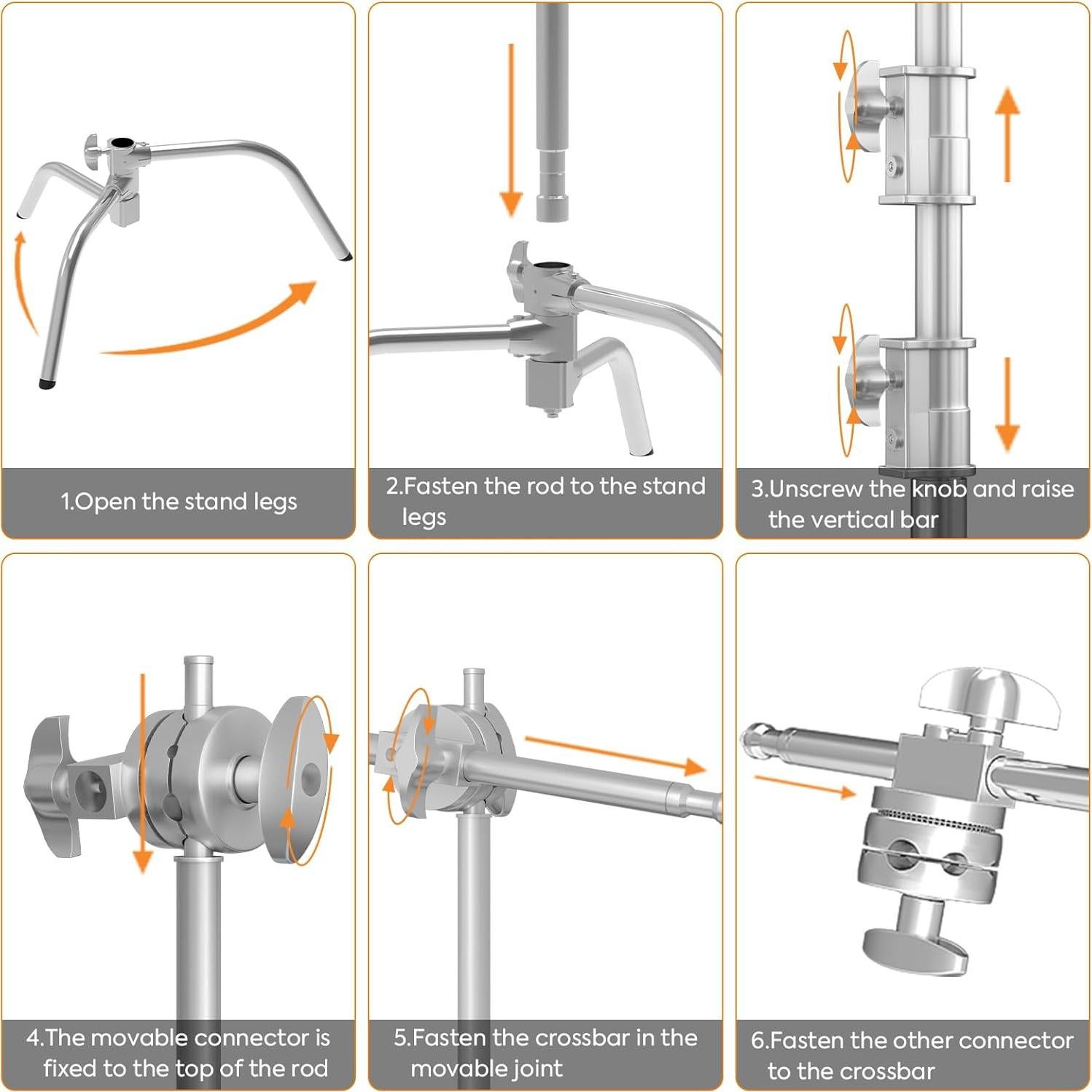 1.Open the stand legs

2.Fasten the rod to the stand legs

3.Unscrew the knob and raise the vertical bar

4.The movable connector is fixed to the top of the rod

5.Fasten the crossbar in the movable joint

6.Fasten the other connector to the crossbar