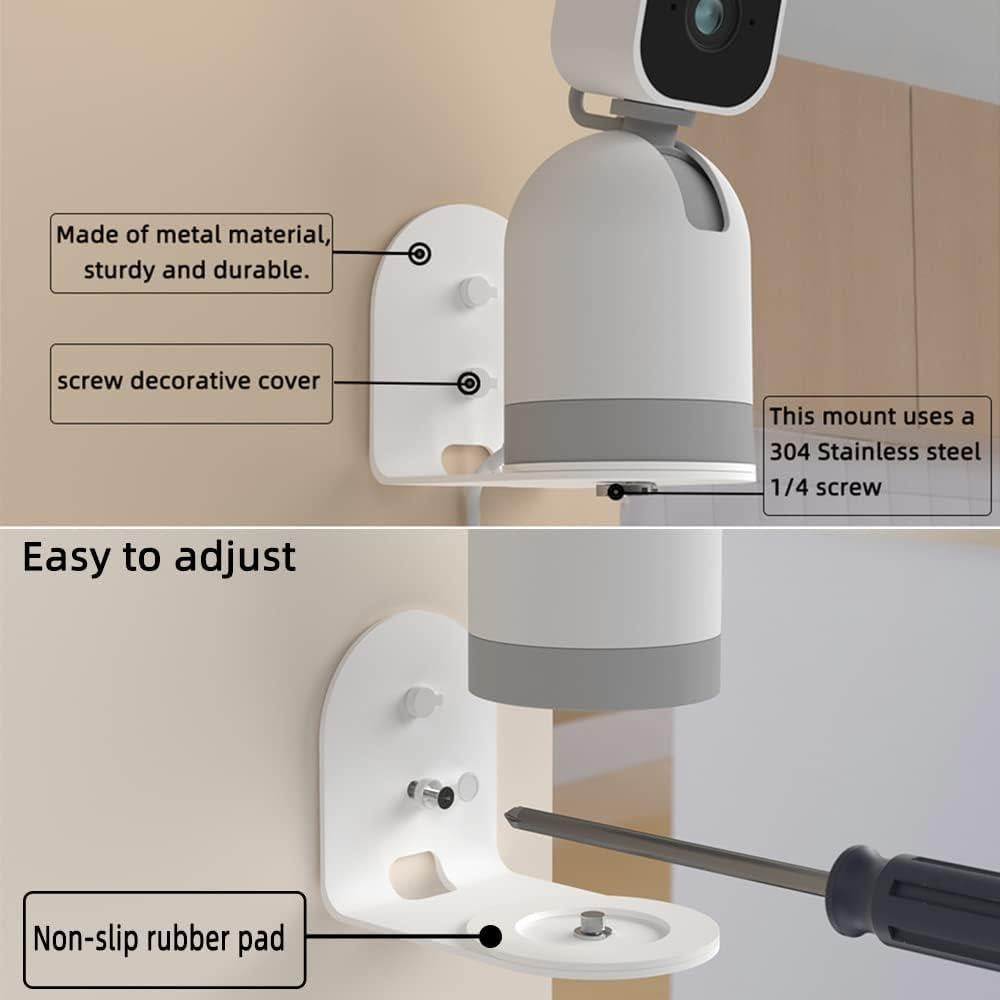 Made of metal material,
sturdy and durable.

screw decorative cover

This mount uses a
304 Stainless steel
1/4 screw

Easy to adjust

Non-slip rubber pad