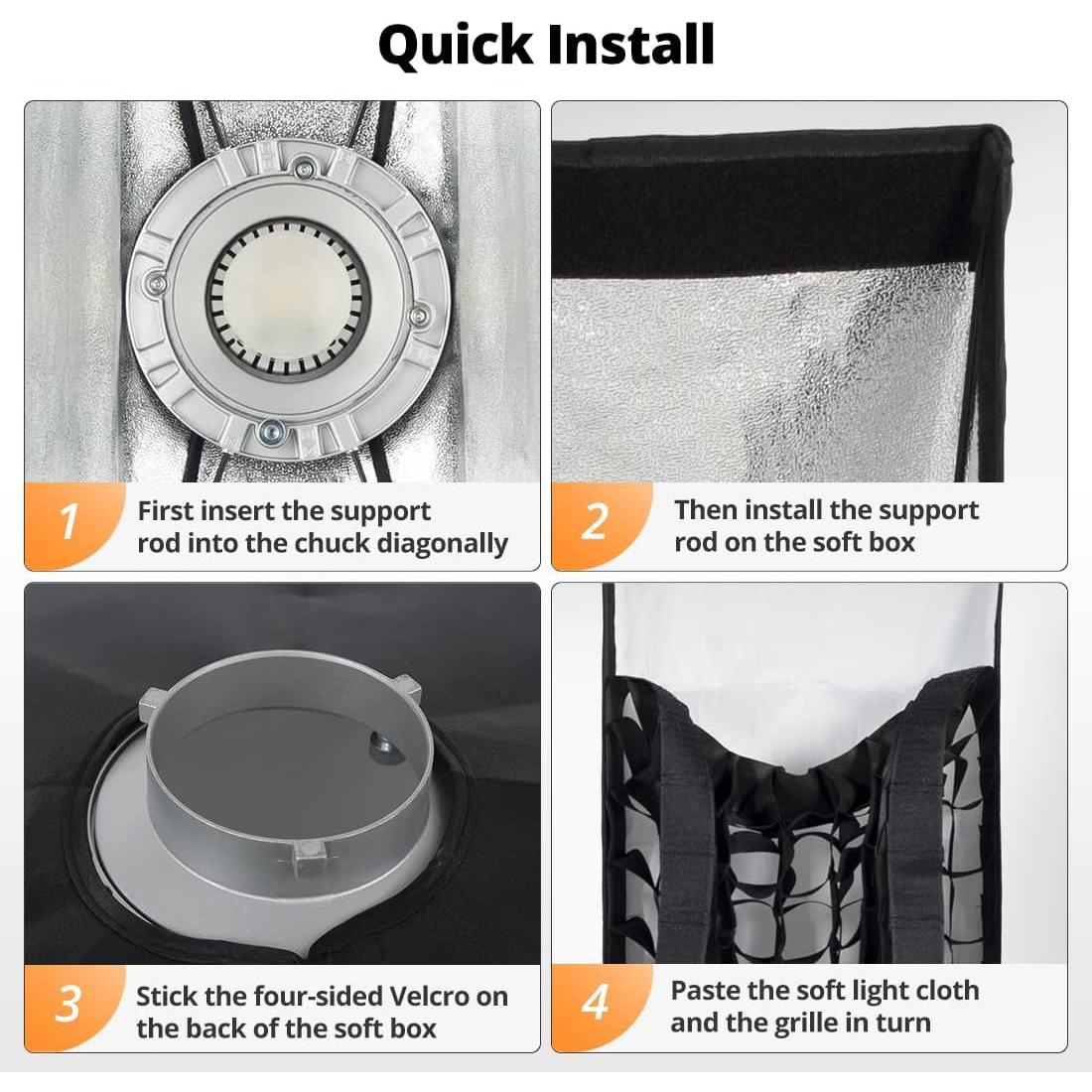 Quick Install

1
First insert the support rod into the chuck diagonally

2
Then install the support rod on the soft box

3
Stick the four-sided Velcro on the back of the soft box

4
Paste the soft light cloth and the grille in turn