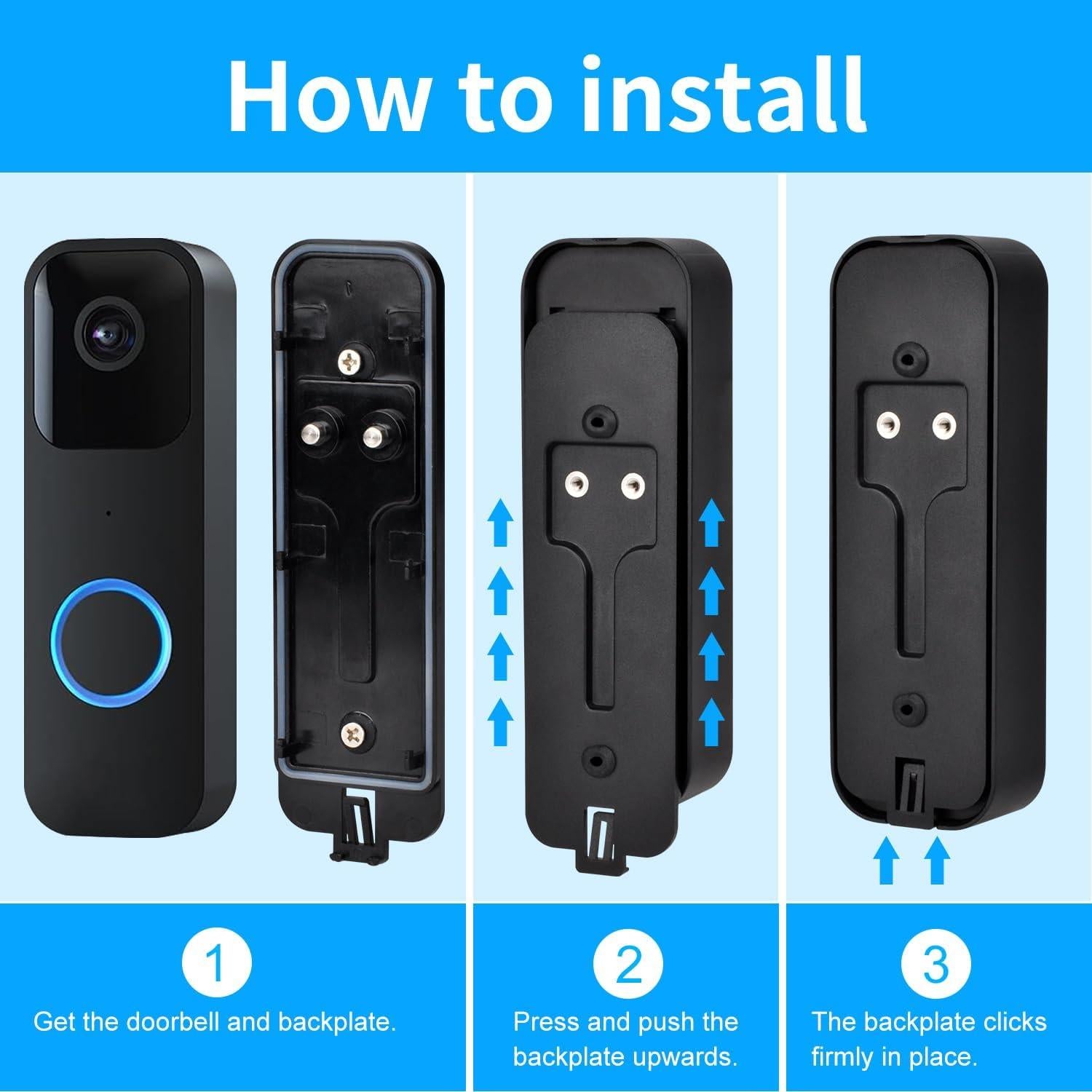 How to install

1
Get the doorbell and backplate.

2
Press and push the backplate upwards.

3
The backplate clicks firmly in place.