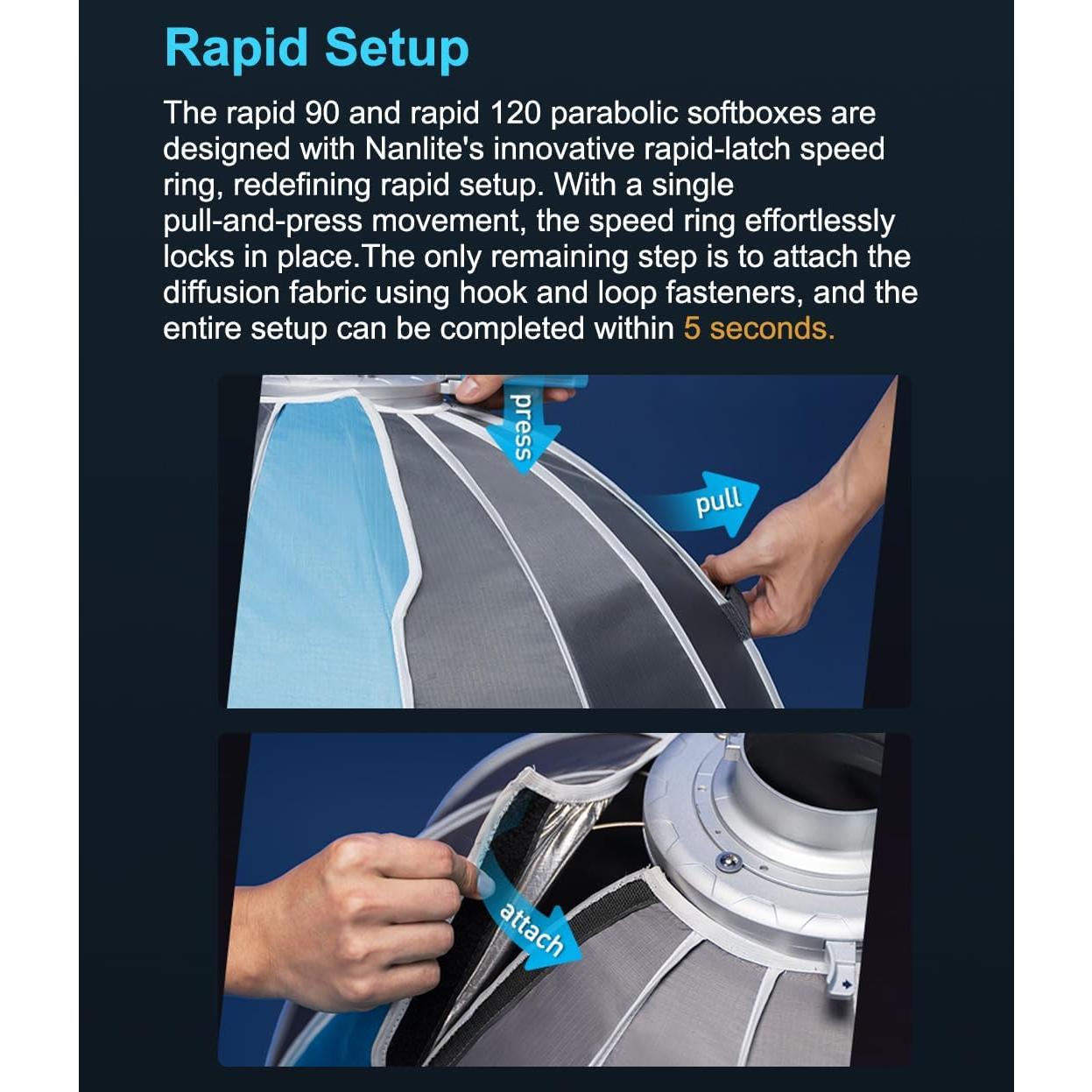 Rapid Setup

The rapid 90 and rapid 120 parabolic softboxes are designed with Nanlite's innovative rapid-latch speed ring, redefining rapid setup. With a single pull-and-press movement, the speed ring effortlessly locks in place.The only remaining step is to attach the diffusion fabric using hook and loop fasteners, and the entire setup can be completed within 5 seconds.

press

pull

attach