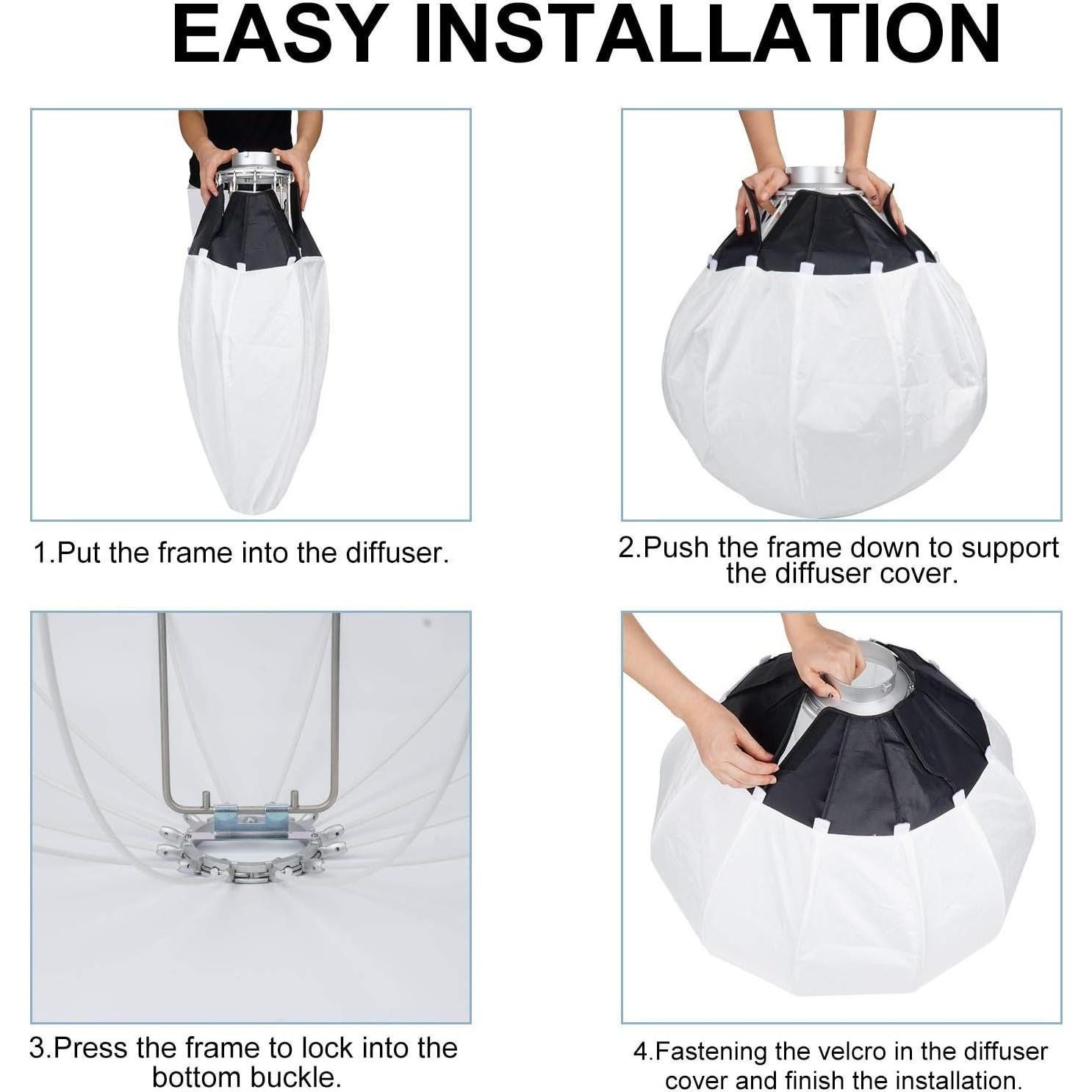 EASY INSTALLATION

1.Put the frame into the diffuser.

2.Push the frame down to support the diffuser cover.

3.Press the frame to lock into the bottom buckle.

4.Fastening the velcro in the diffuser cover and finish the installation.