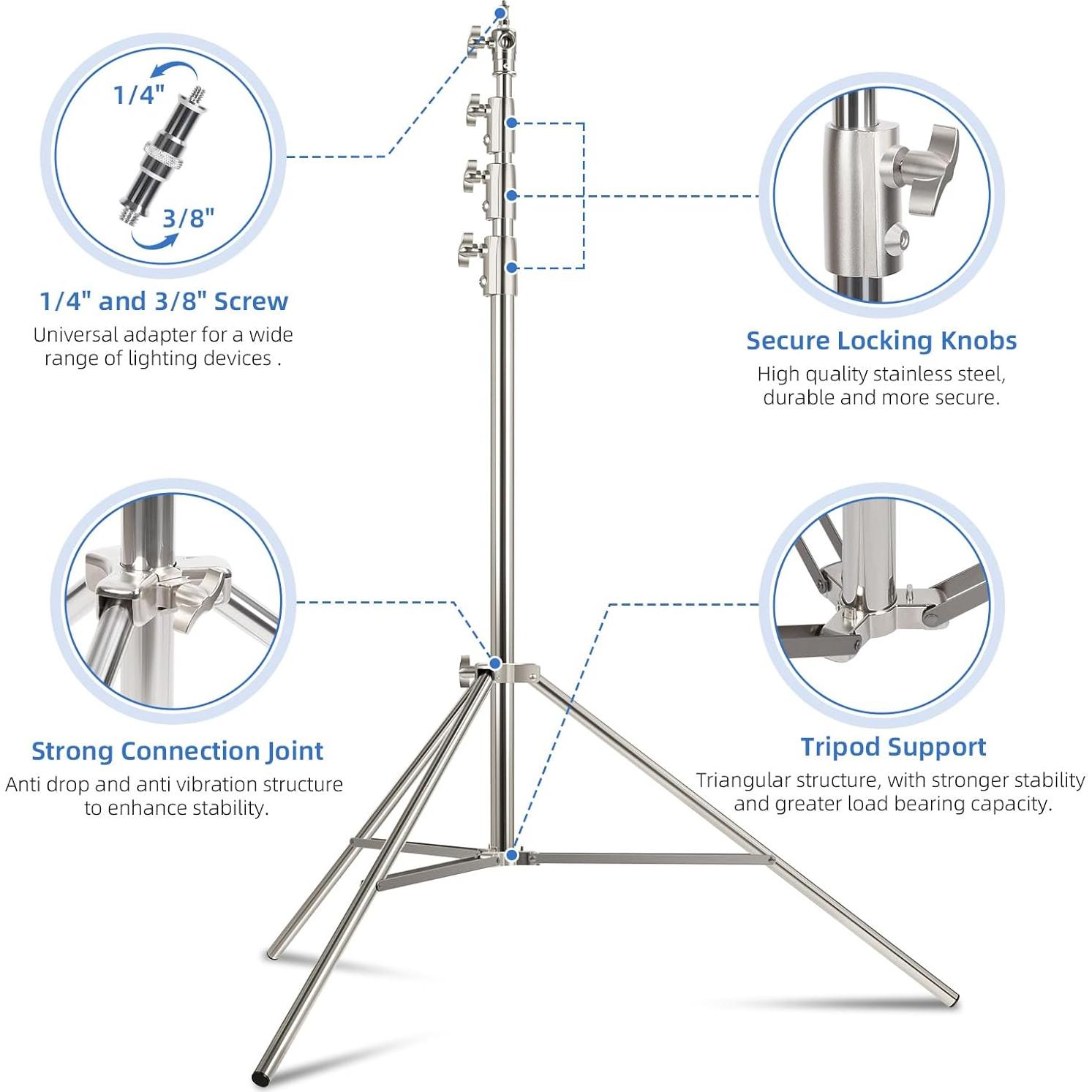 1/4"

3/8"

1/4" and 3/8" Screw

Universal adapter for a wide range of lighting devices .

Secure Locking Knobs

High quality stainless steel, durable and more secure.

Strong Connection Joint

Anti drop and anti vibration structure to enhance stability.

Tripod Support

Triangular structure, with stronger stability and greater load bearing capacity.