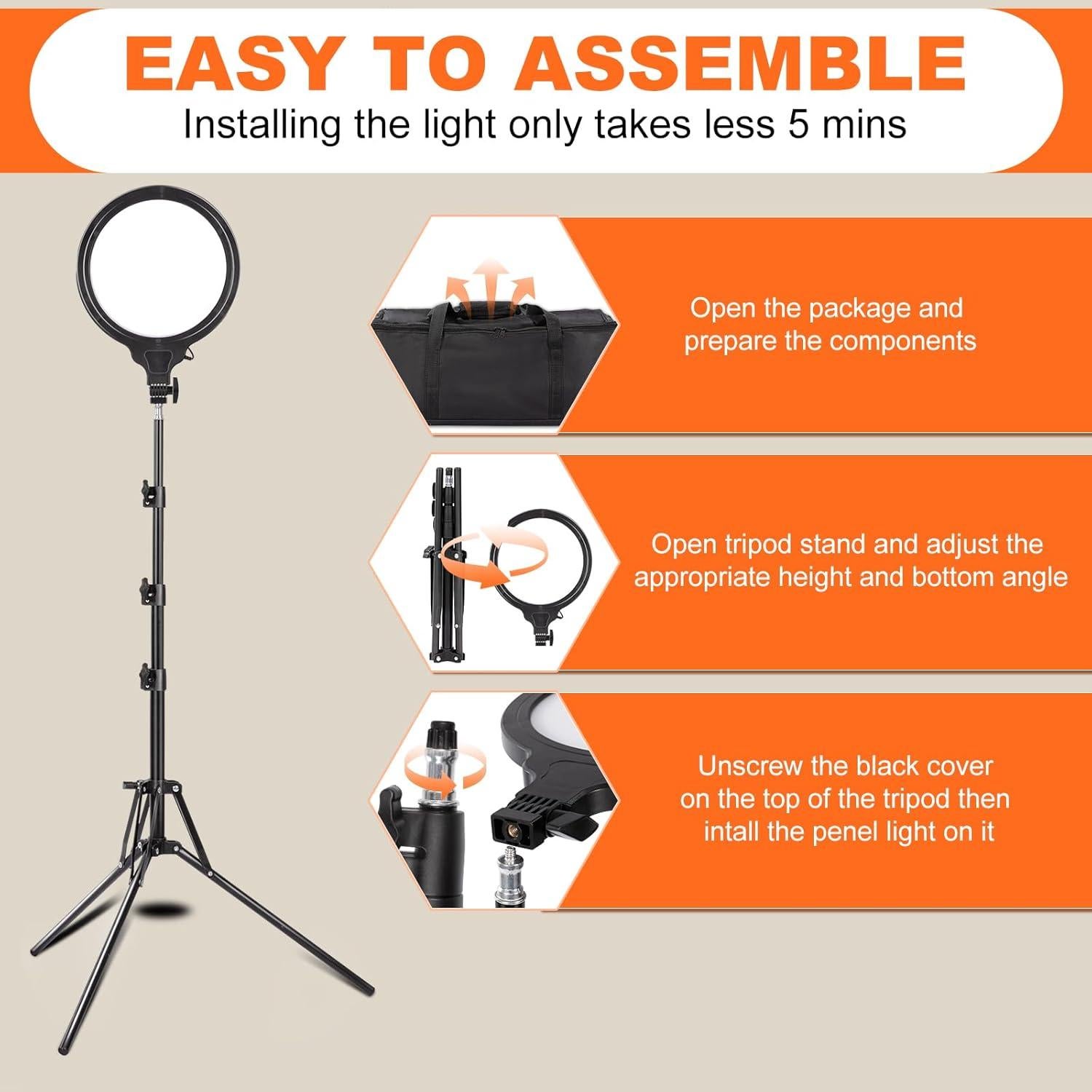 EASY TO ASSEMBLE

Installing the light only takes less 5 mins

Open the package and prepare the components

Open tripod stand and adjust the appropriate height and bottom angle

Unscrew the black cover on the top of the tripod then intall the penel light on it