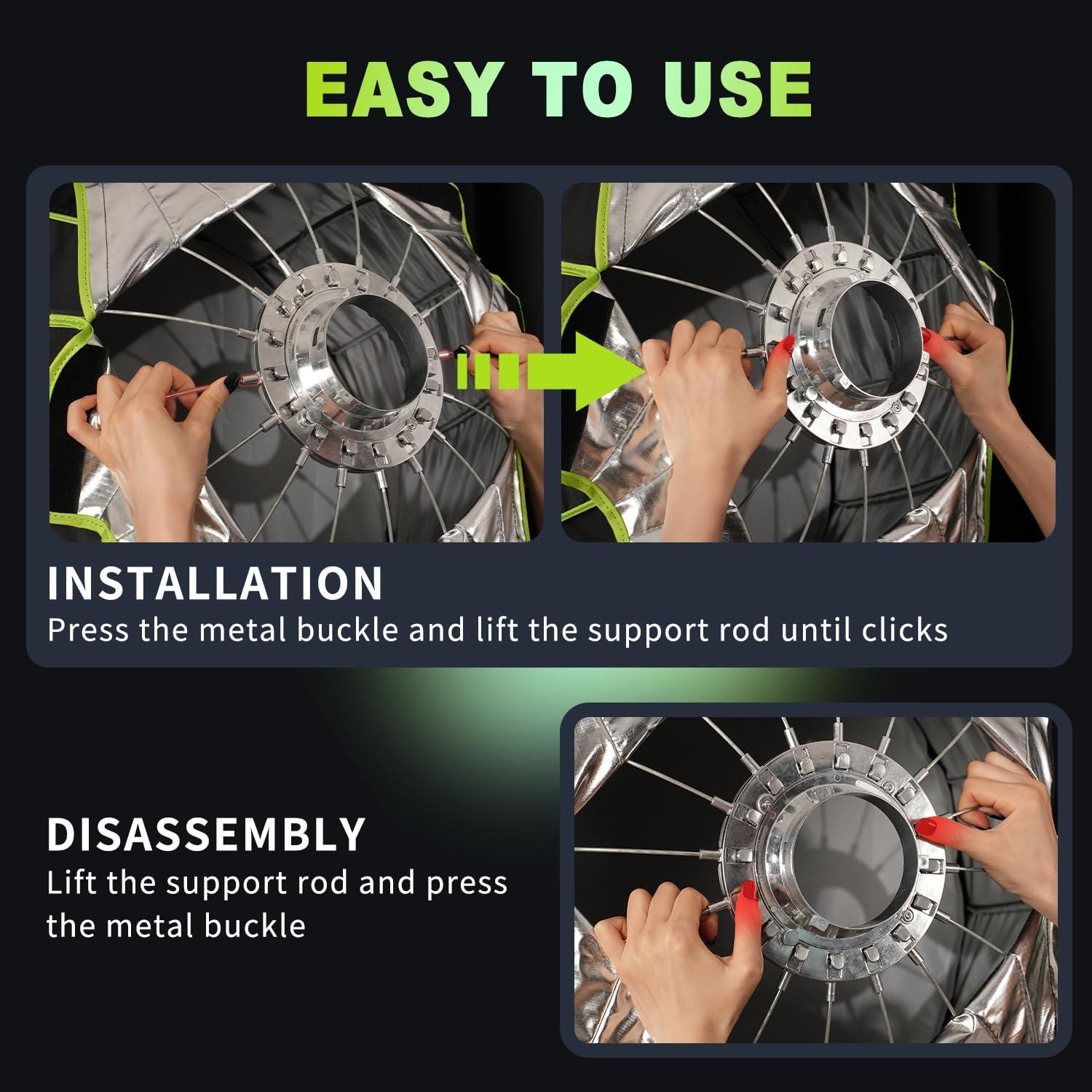 EASY TO USE

INSTALLATION
Press the metal buckle and lift the support rod until clicks

DISASSEMBLY
Lift the support rod and press the metal buckle