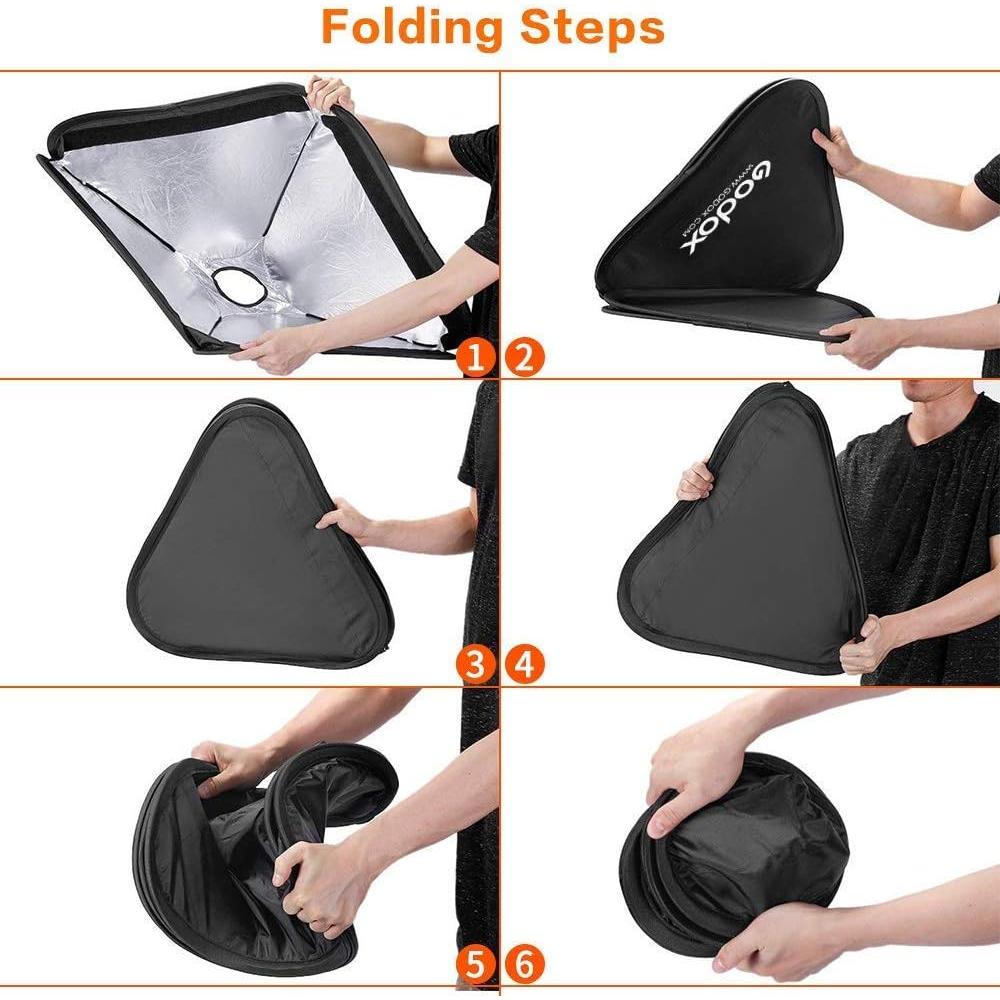 Folding Steps

1 2

Godox
WWW.GODOX.COM

3 4

5 6