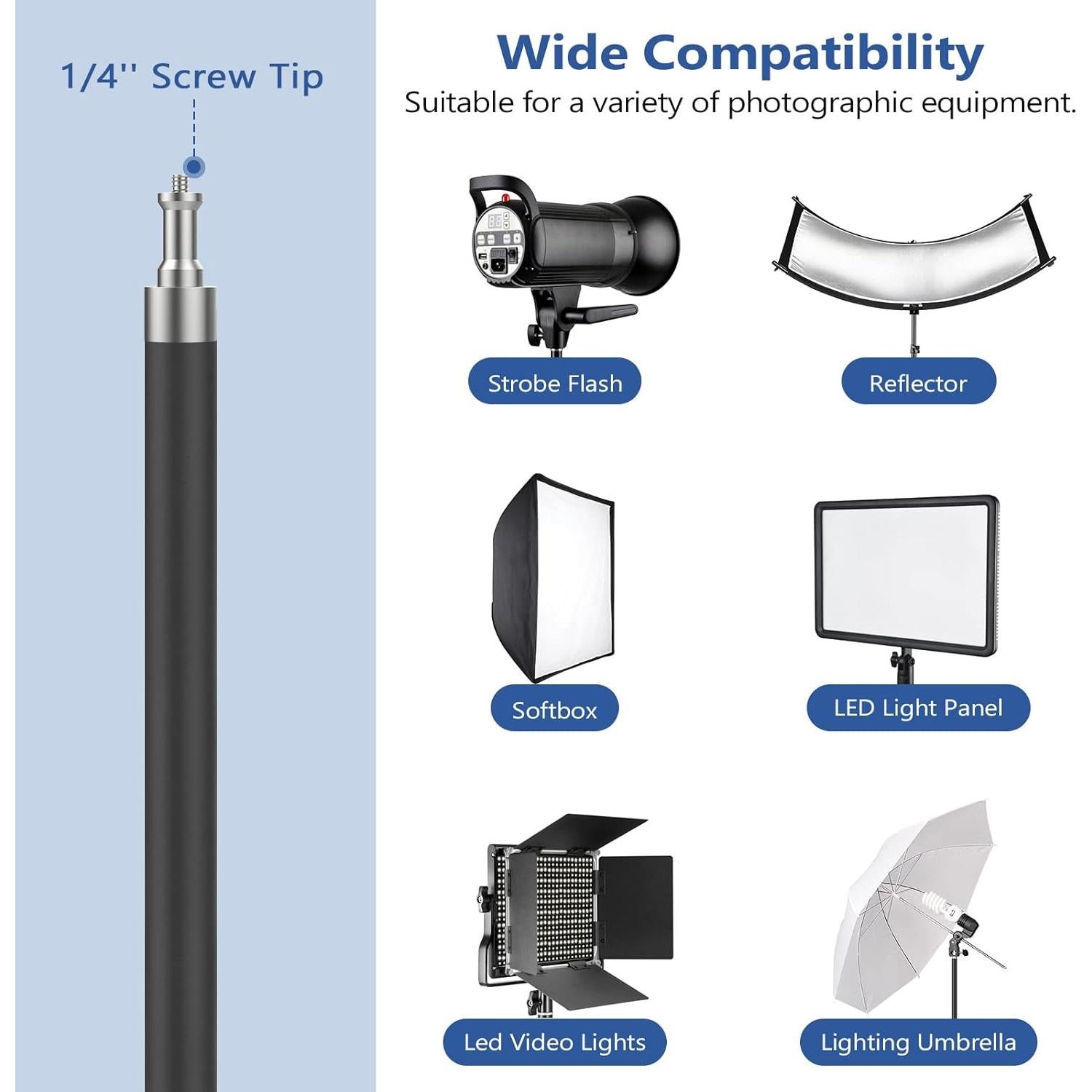 1/4'' Screw Tip

Wide Compatibility

Suitable for a variety of photographic equipment.

Strobe Flash

Reflector

Softbox

LED Light Panel

Led Video Lights

Lighting Umbrella