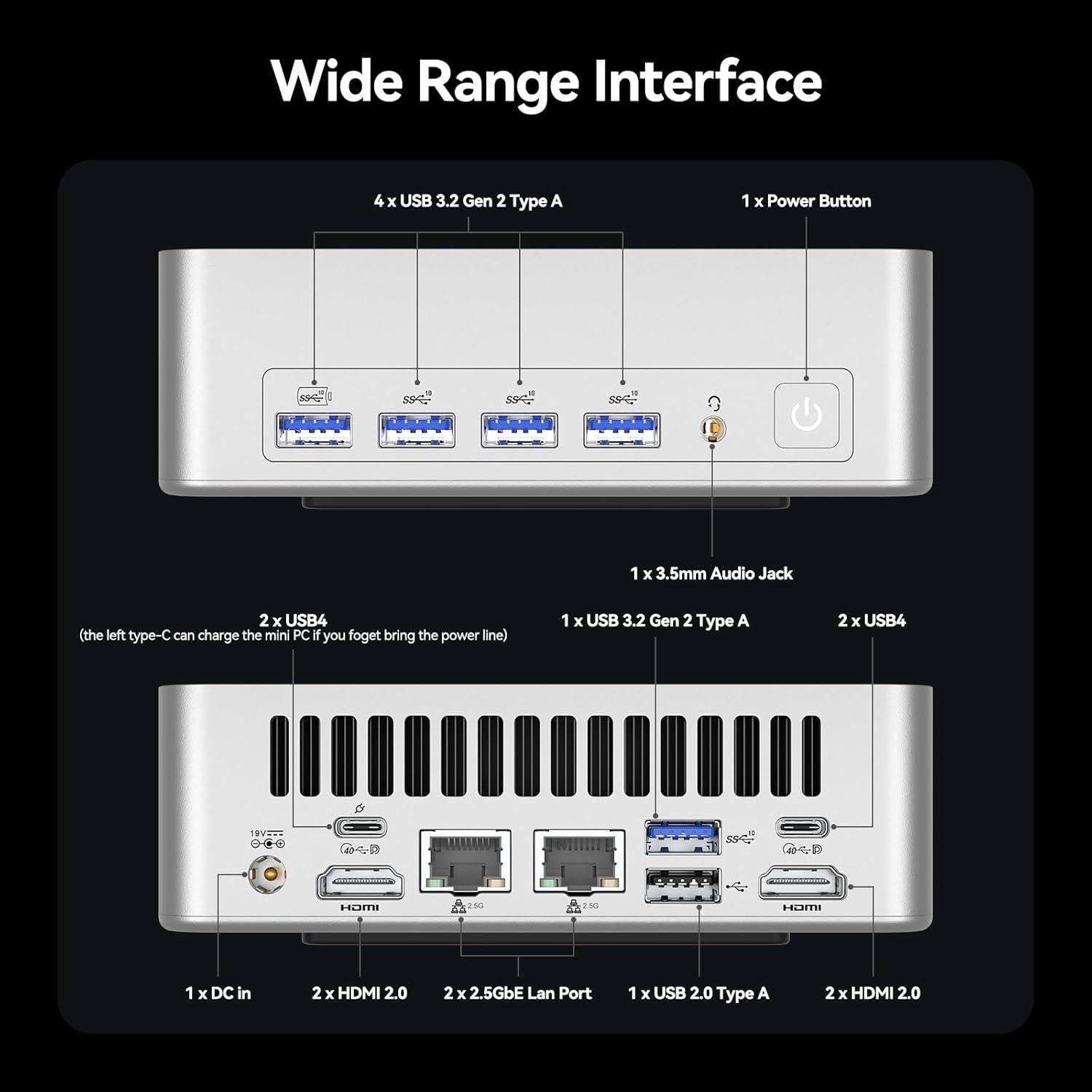 Wide Range Interface

4 x USB 3.2 Gen 2 Type A

1 x Power Button

SS 10

SS 10

SS 10

SS 10

1 x 3.5mm Audio Jack

2 x USB4
(the left type-C can charge the mini PC if you foget bring the power line)

1 x USB 3.2 Gen 2 Type A

2 x USB4

19V

40

HDMI

2.5G

2.5G

SS 10

40

HDMI

1 x DC in

2 x HDMI 2.0

2 x 2.5GbE Lan Port

1 x USB 2.0 Type A

2 x HDMI 2.0