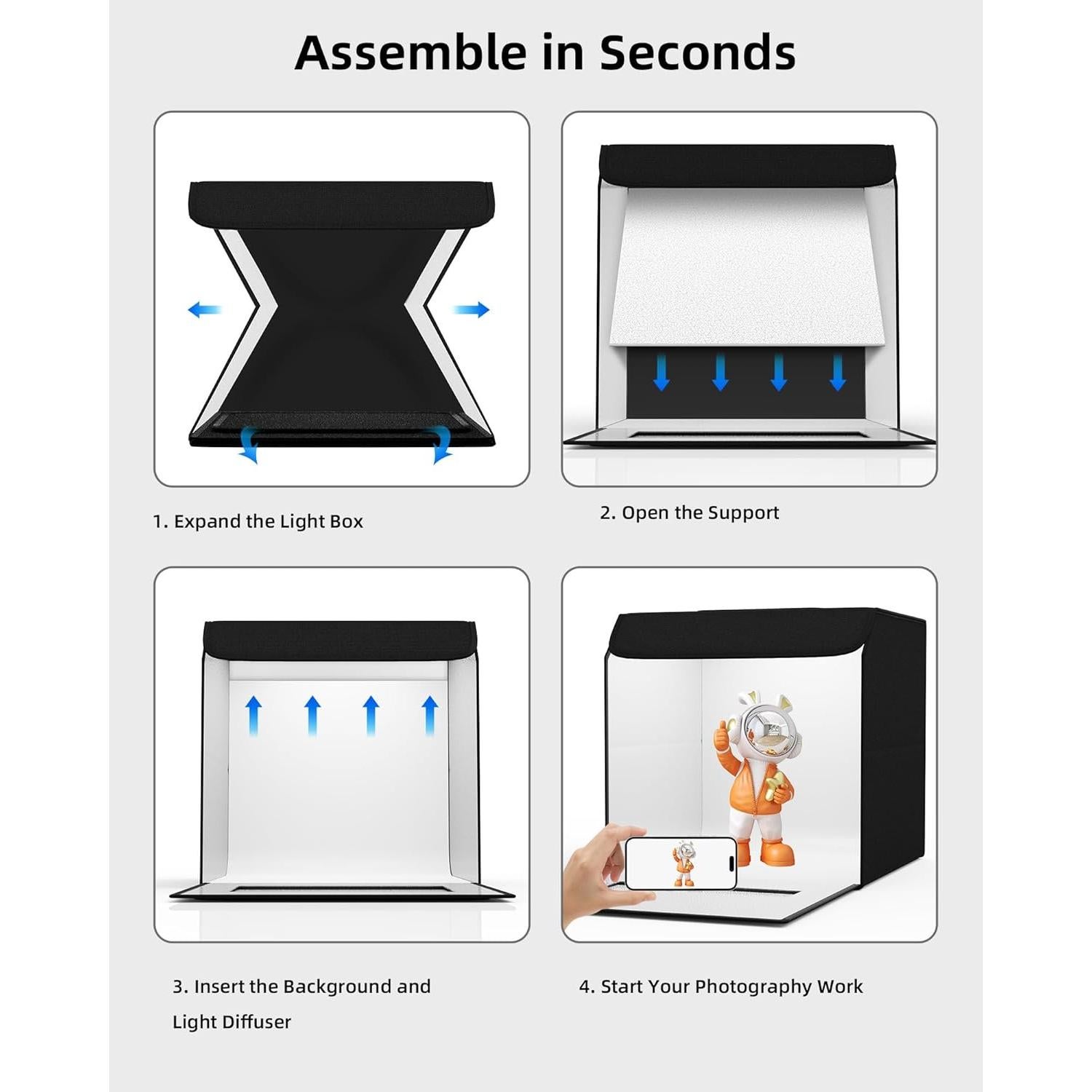 Assemble in Seconds

1. Expand the Light Box

2. Open the Support

3. Insert the Background and Light Diffuser

4. Start Your Photography Work