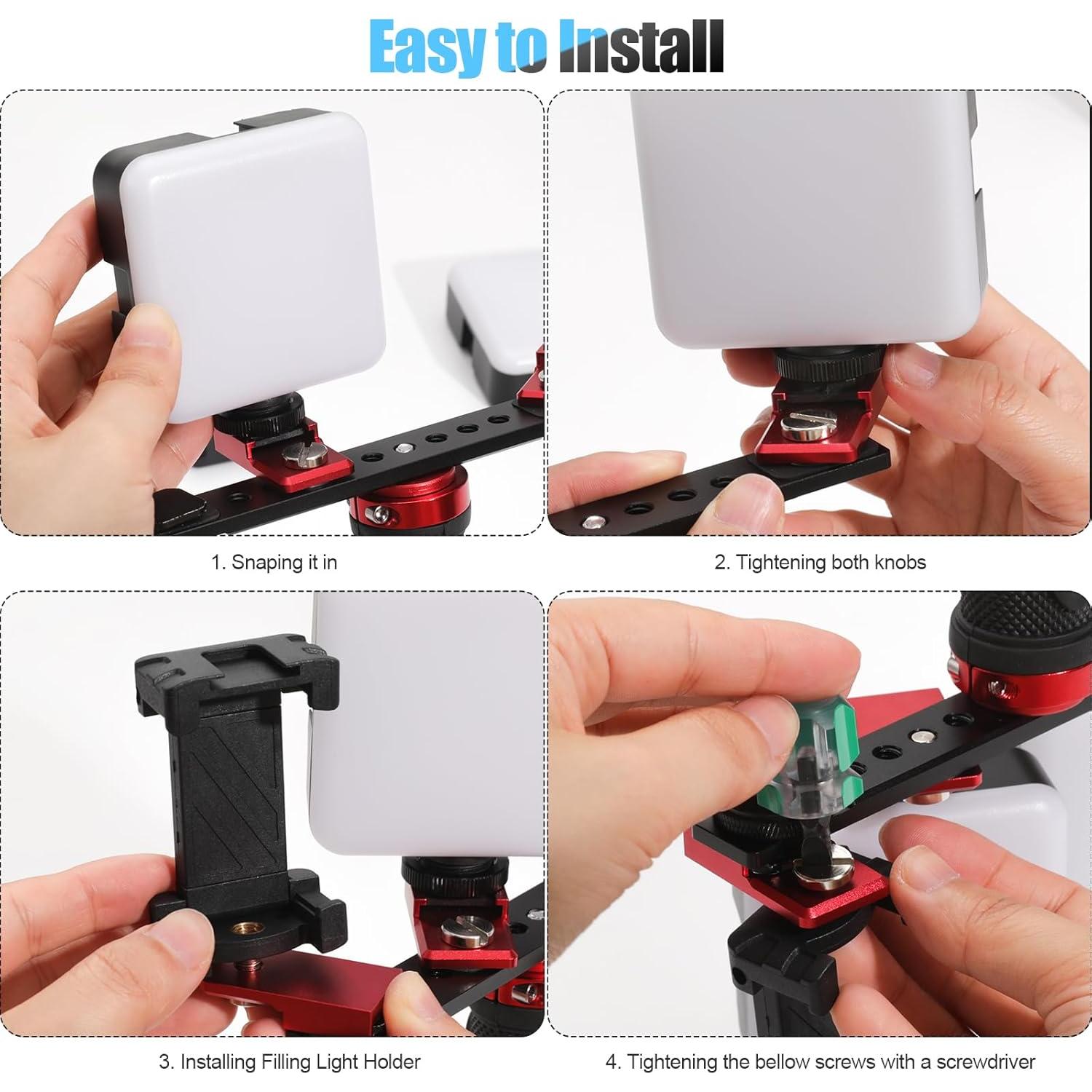 Easy to Install

1. Snaping it in

2. Tightening both knobs

3. Installing Filling Light Holder

4. Tightening the bellow screws with a screwdriver