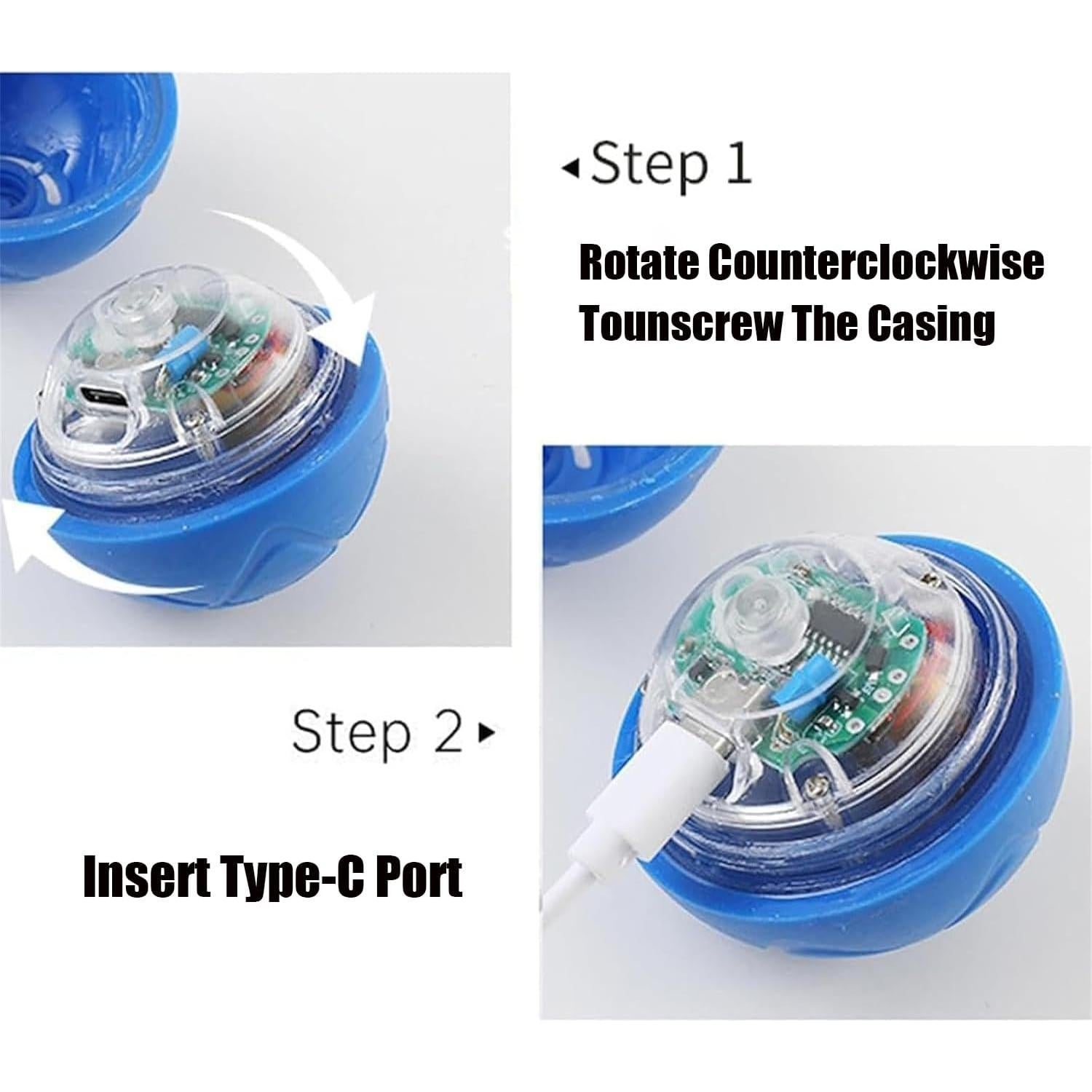 ◂Step 1

Rotate Counterclockwise Tounscrew The Casing

Step 2▸

Insert Type-C Port