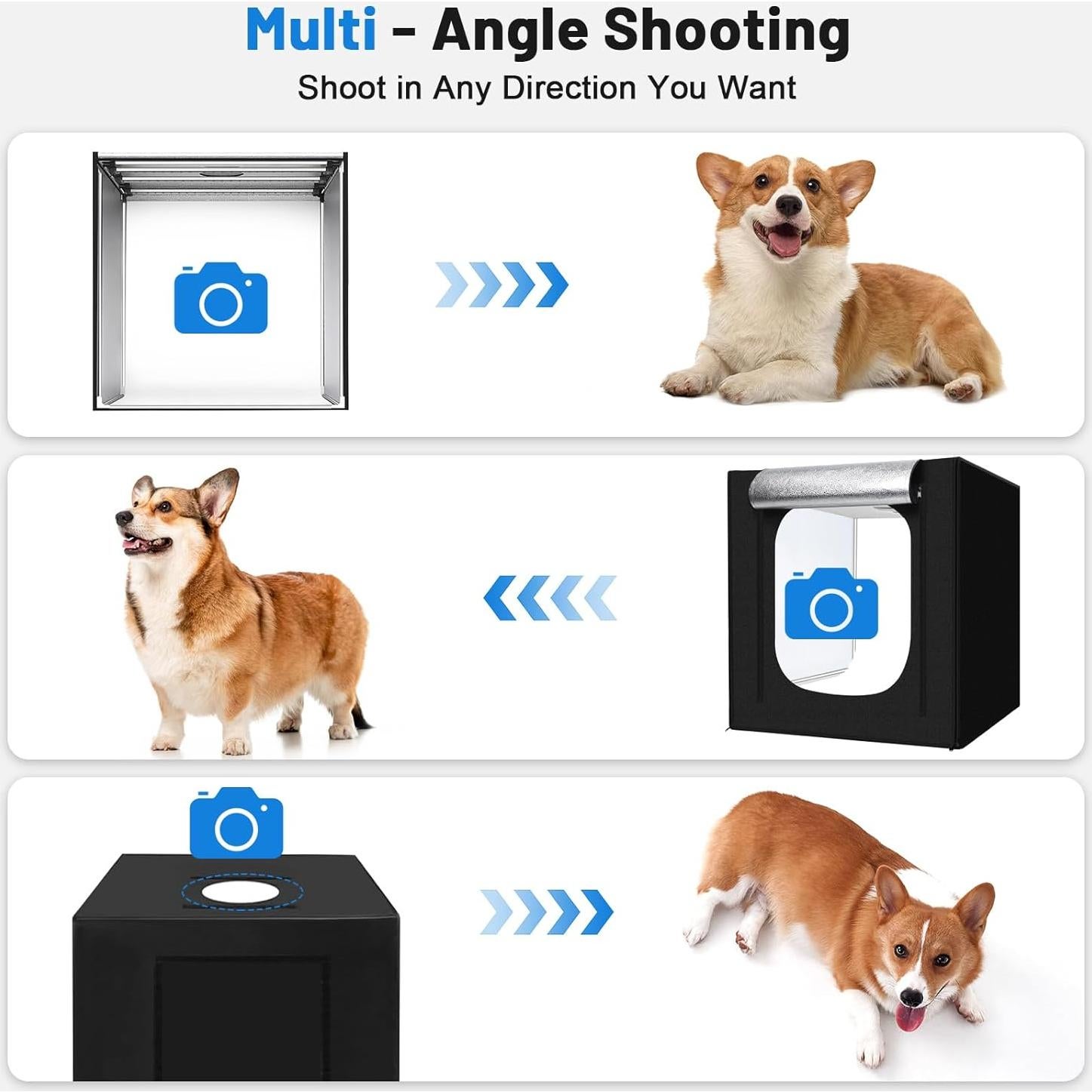 Multi - Angle Shooting

Shoot in Any Direction You Want