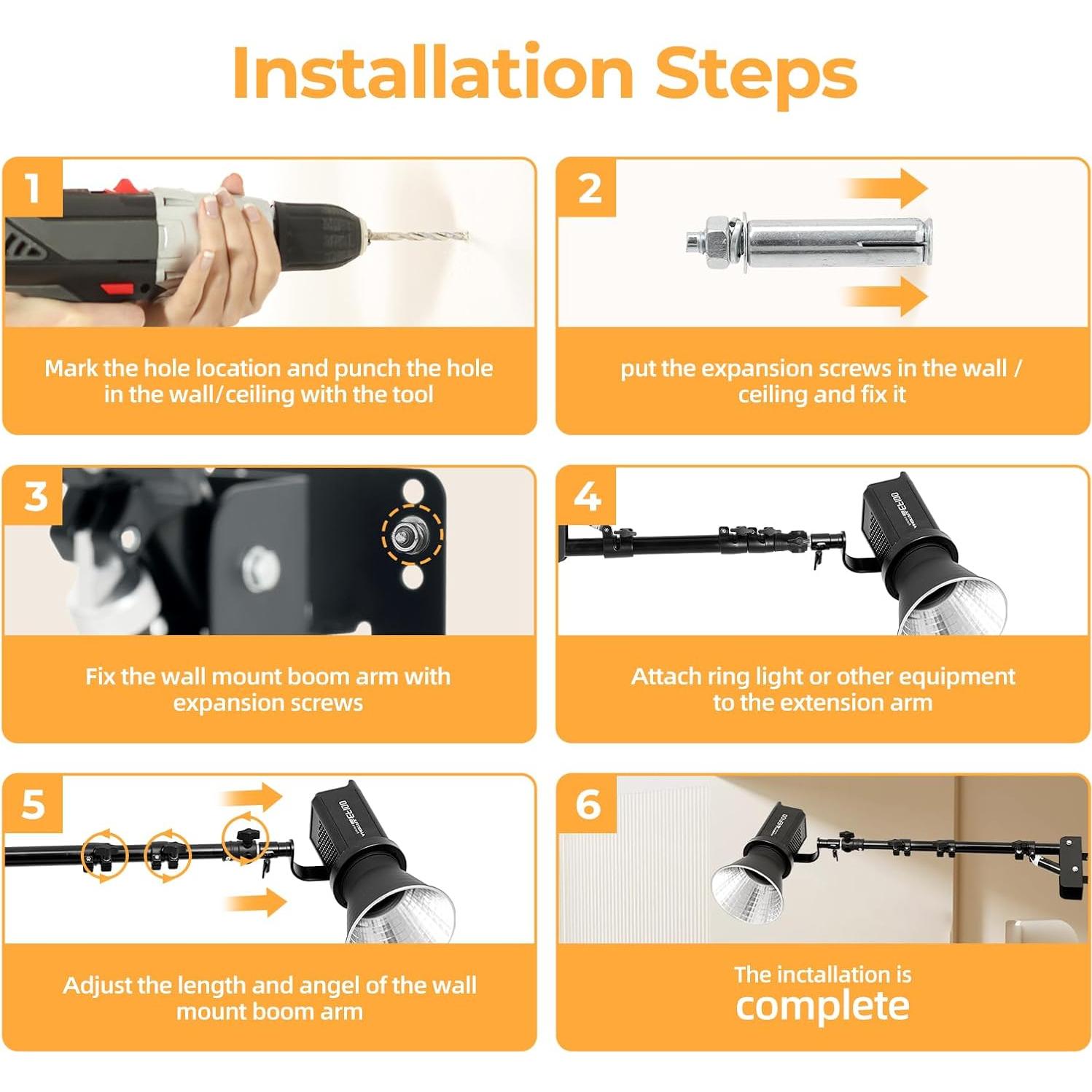 Installation Steps

1

Mark the hole location and punch the hole in the wall/ceiling with the tool

2

put the expansion screws in the wall / ceiling and fix it

3

Fix the wall mount boom arm with expansion screws

4

Attach ring light or other equipment to the extension arm

5

Adjust the length and angel of the wall mount boom arm

6

The inctallation is complete