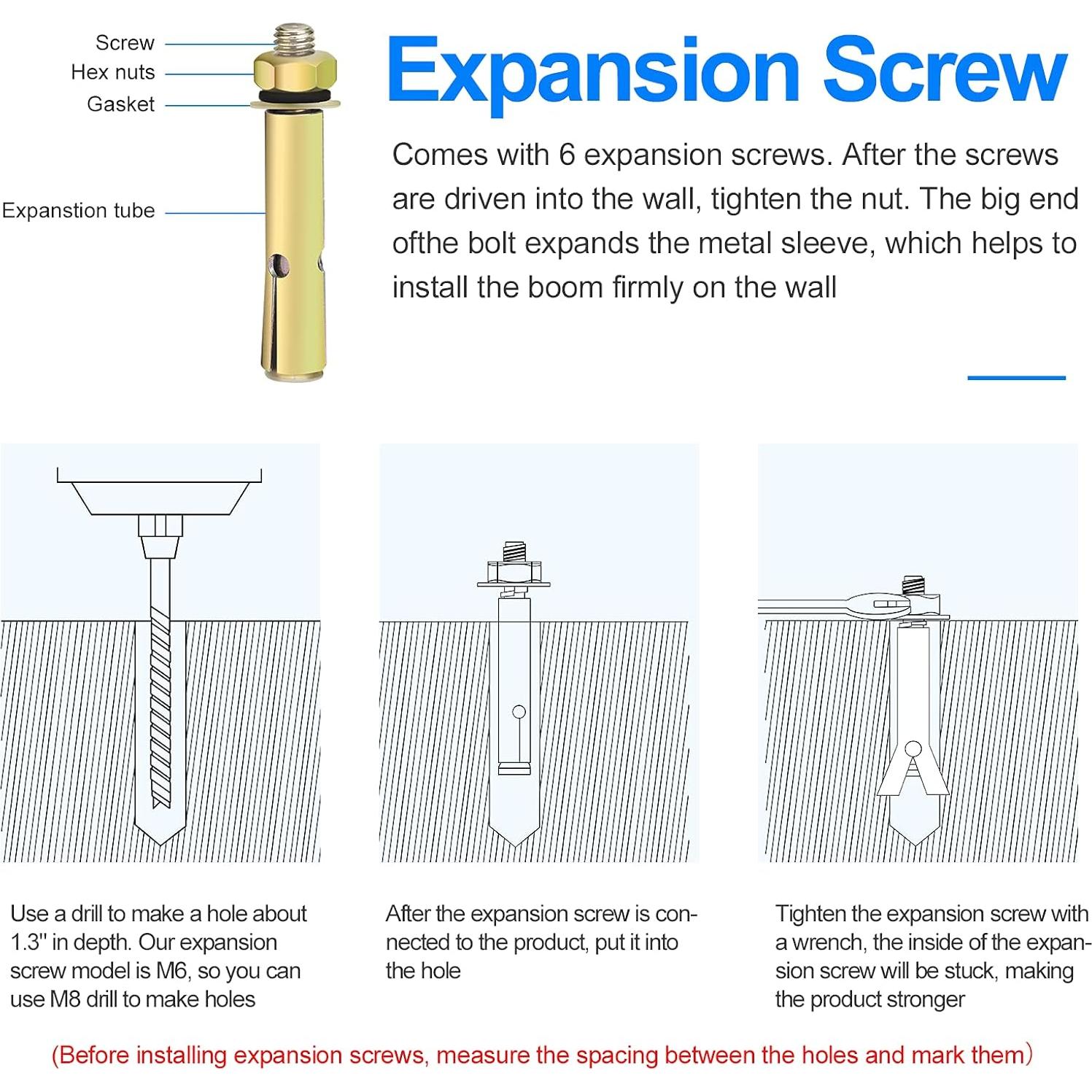 Screw
Hex nuts
Gasket
Expanstion tube

Expansion Screw

Comes with 6 expansion screws. After the screws are driven into the wall, tighten the nut. The big end ofthe bolt expands the metal sleeve, which helps to install the boom firmly on the wall

Use a drill to make a hole about 1.3'' in depth. Our expansion screw model is M6, so you can use M8 drill to make holes

After the expansion screw is connected to the product, put it into the hole

Tighten the expansion screw with a wrench, the inside of the expansion screw will be stuck, making the product stronger

(Before installing expansion screws, measure the spacing between the holes and mark them)