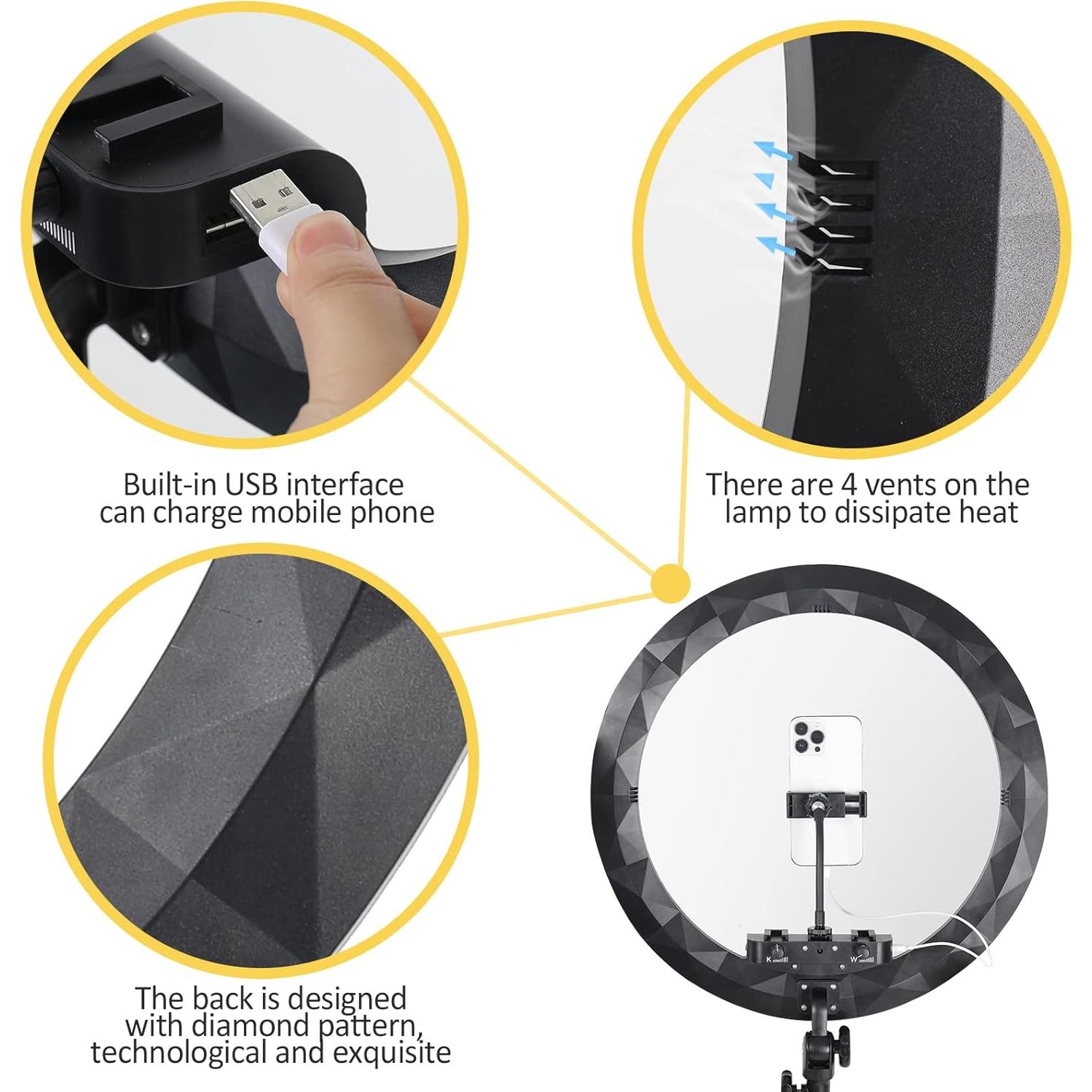 Built-in USB interface can charge mobile phone

There are 4 vents on the lamp to dissipate heat

The back is designed with diamond pattern, technological and exquisite

K

W