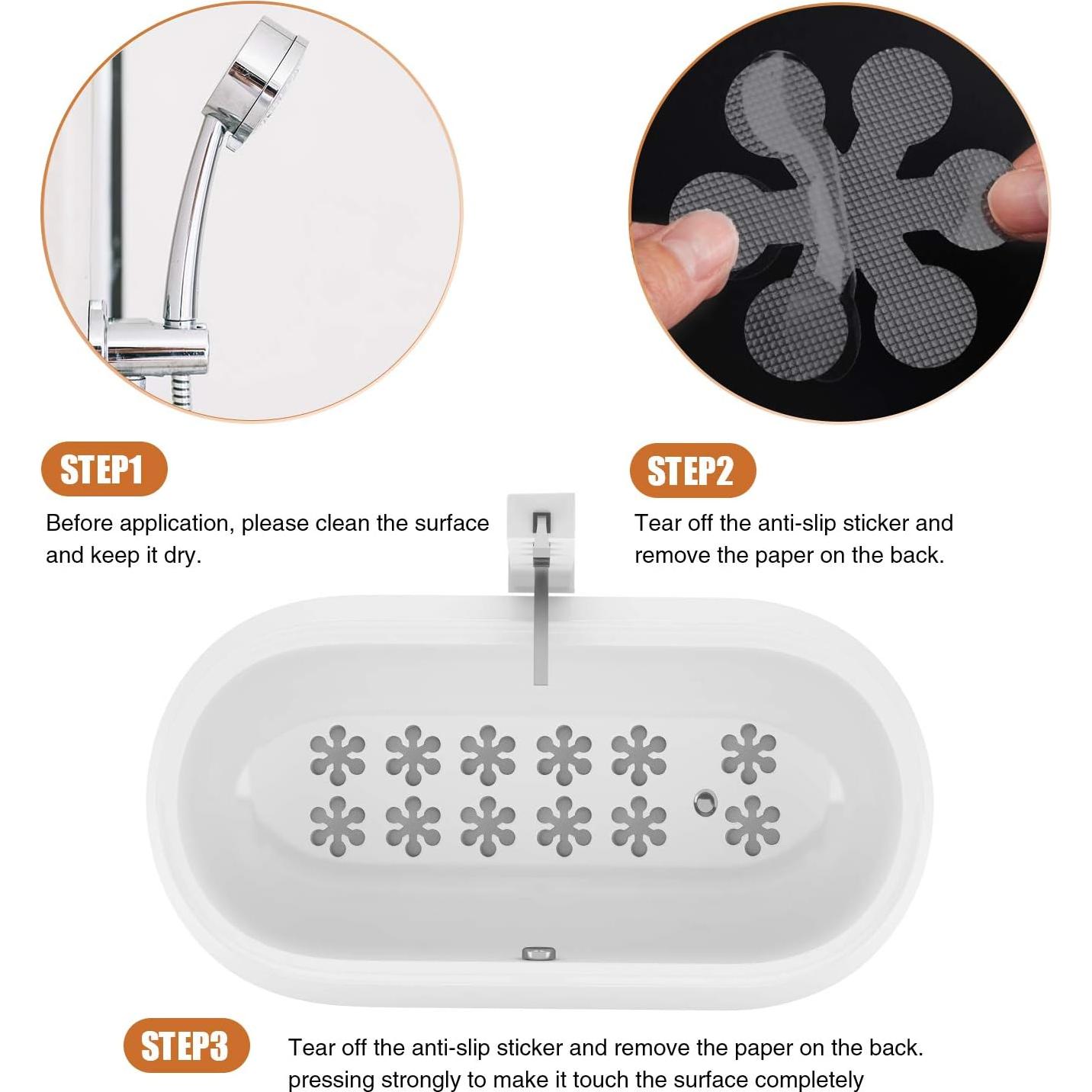 STEP1

Before application, please clean the surface and keep it dry.

STEP2

Tear off the anti-slip sticker and remove the paper on the back.

STEP3

Tear off the anti-slip sticker and remove the paper on the back. pressing strongly to make it touch the surface completely