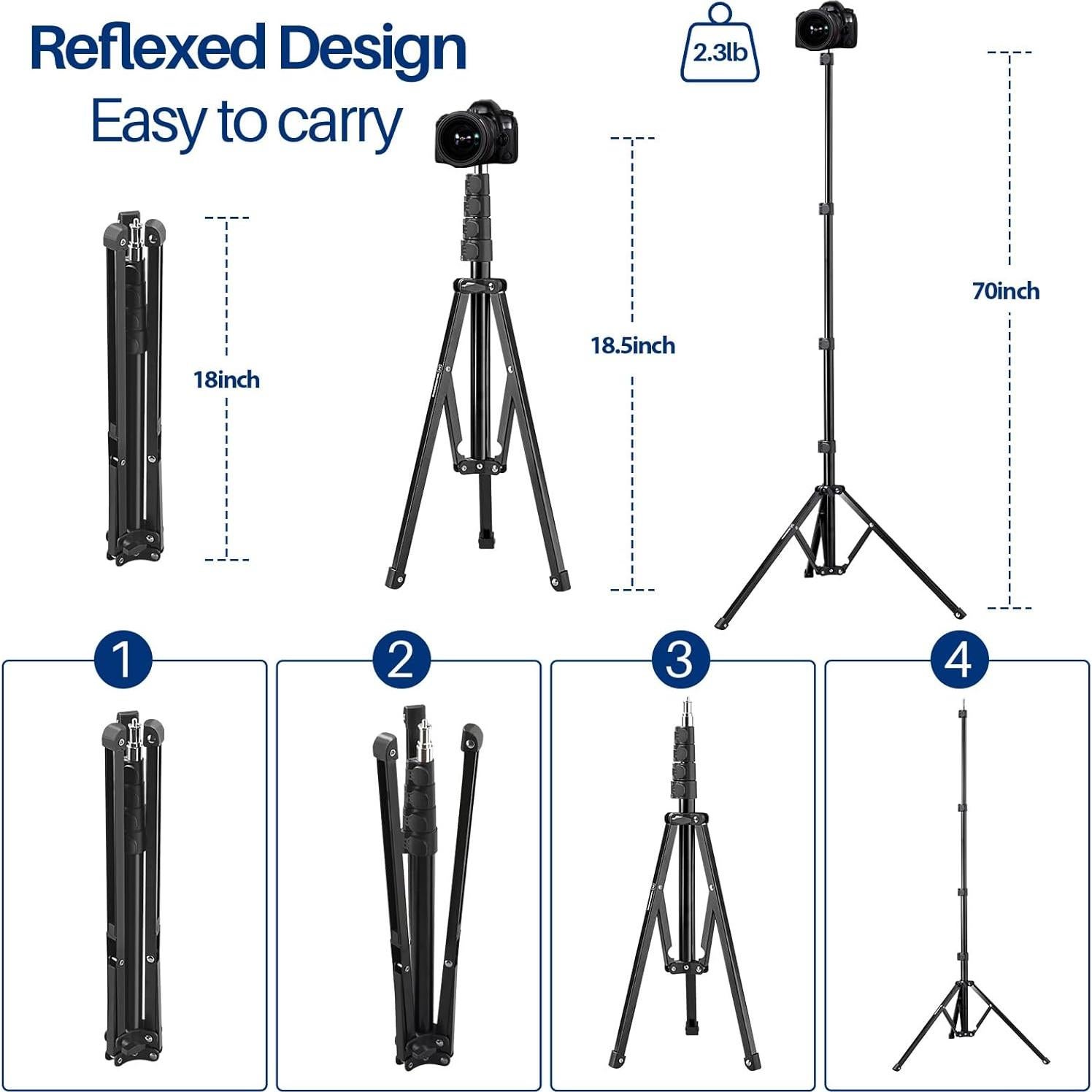 Reflexed Design
Easy to carry

2.3lb

18inch

18.5inch

70inch

1

2

3

4