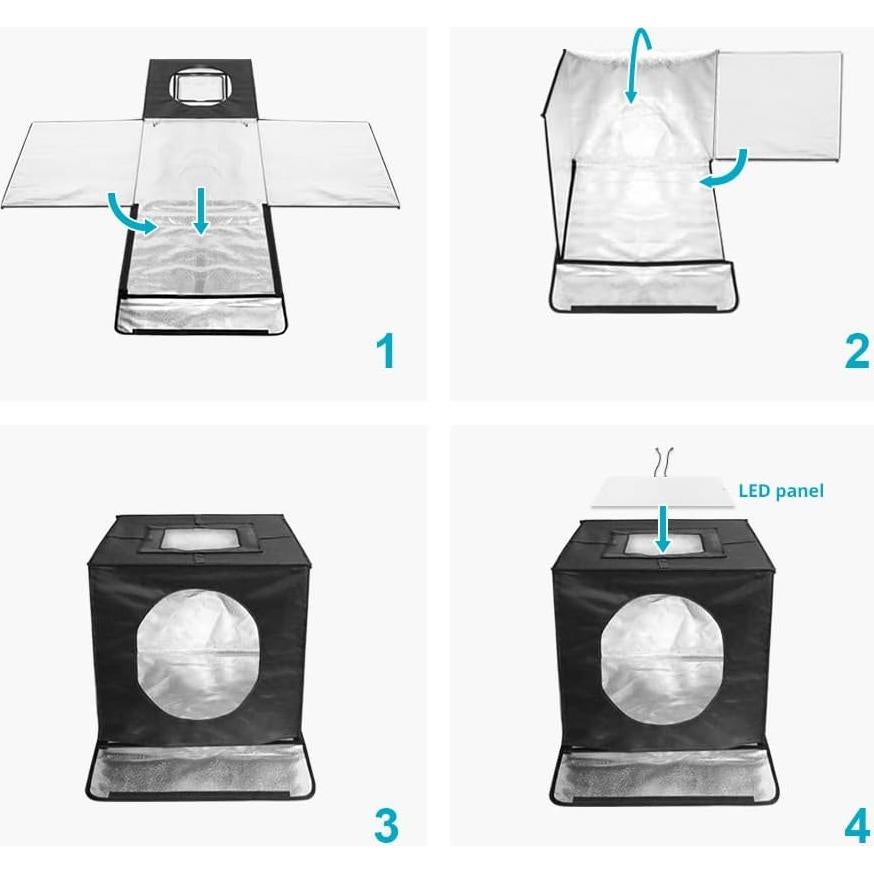 1

2

3

LED panel

4