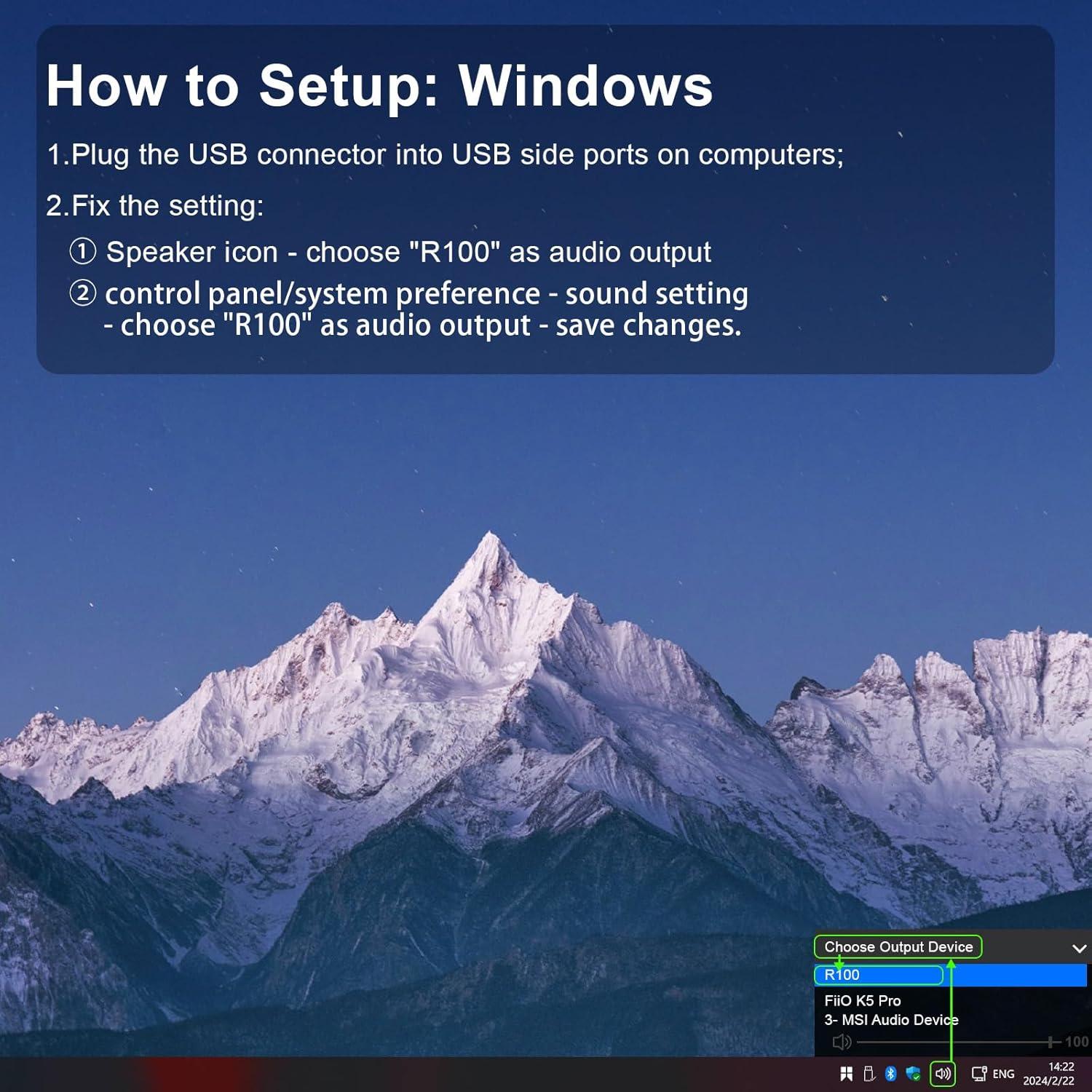 How to Setup: Windows

1.Plug the USB connector into USB side ports on computers;

2.Fix the setting:

① Speaker icon - choose "R100" as audio output

② control panel/system preference - sound setting - choose "R100" as audio output - save changes.

Choose Output Device

R100

FiiO K5 Pro

3- MSI Audio Device

100

ENG

14:22
2024/2/22