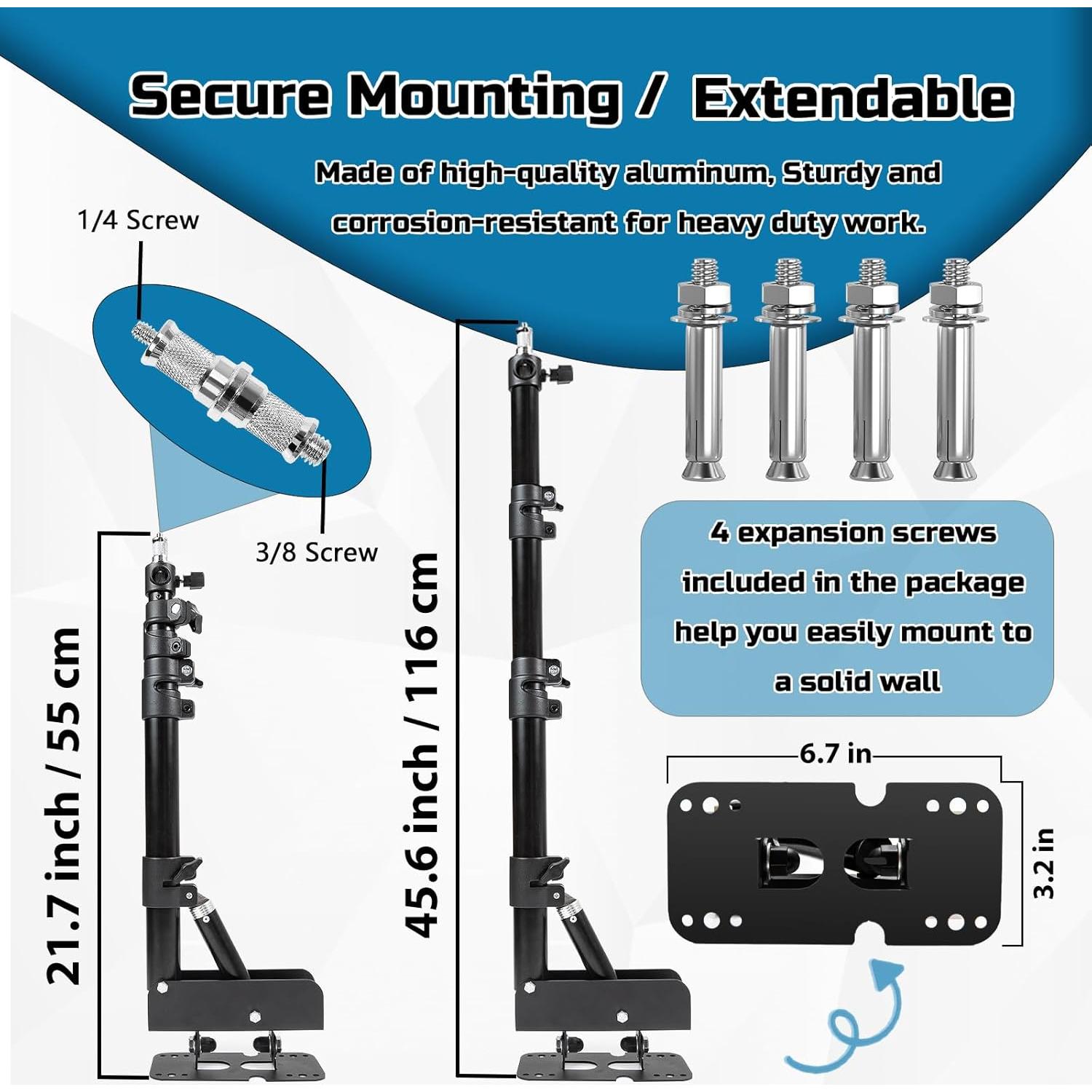 Secure Mounting / Extendable

Made of high-quality aluminum, Sturdy and corrosion-resistant for heavy duty work.

1/4 Screw

3/8 Screw

21.7 inch / 55 cm

45.6 inch / 116 cm

4 expansion screws included in the package help you easily mount to a solid wall

6.7 in

3.2 in