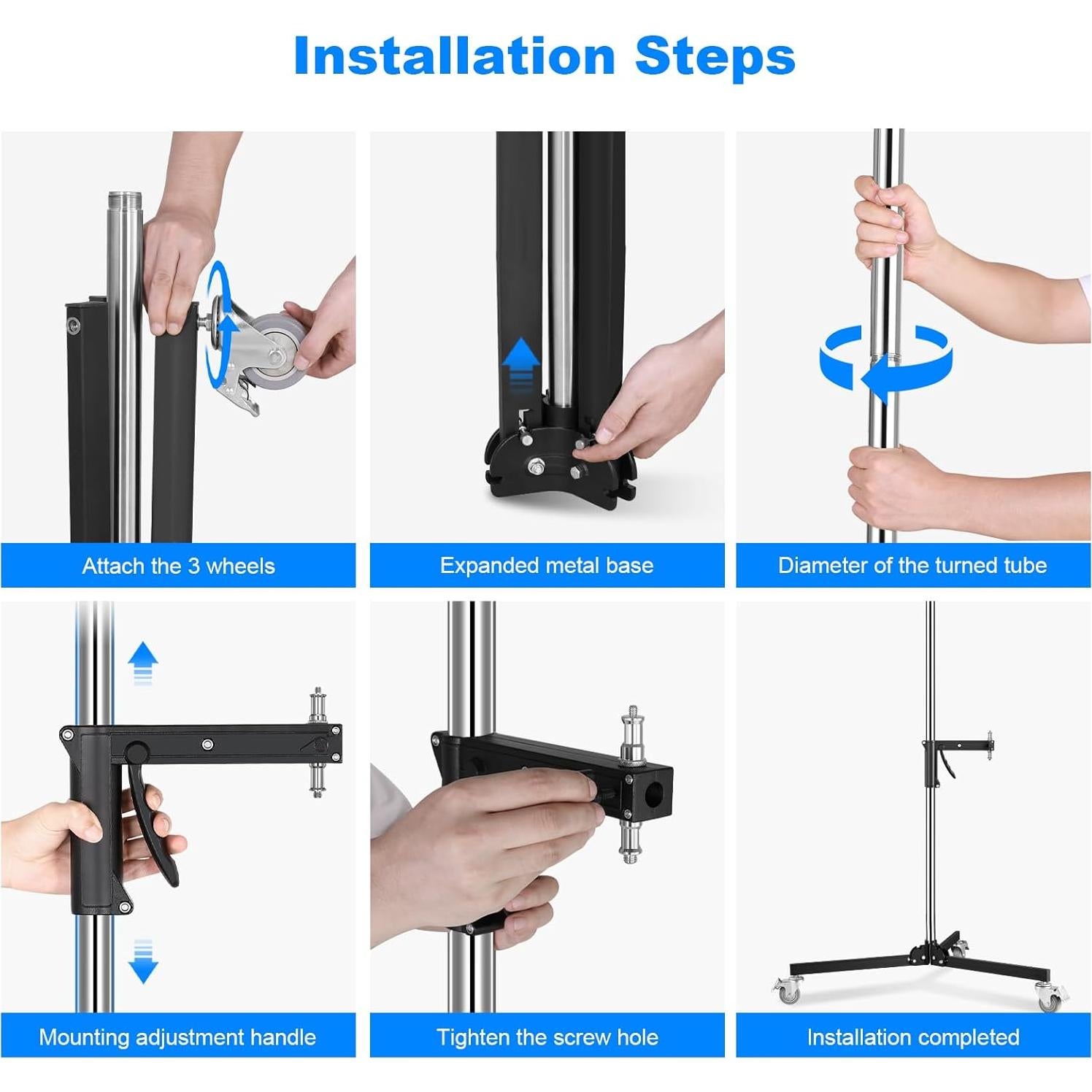 Installation Steps

Attach the 3 wheels

Expanded metal base

Diameter of the turned tube

Mounting adjustment handle

Tighten the screw hole

Installation completed