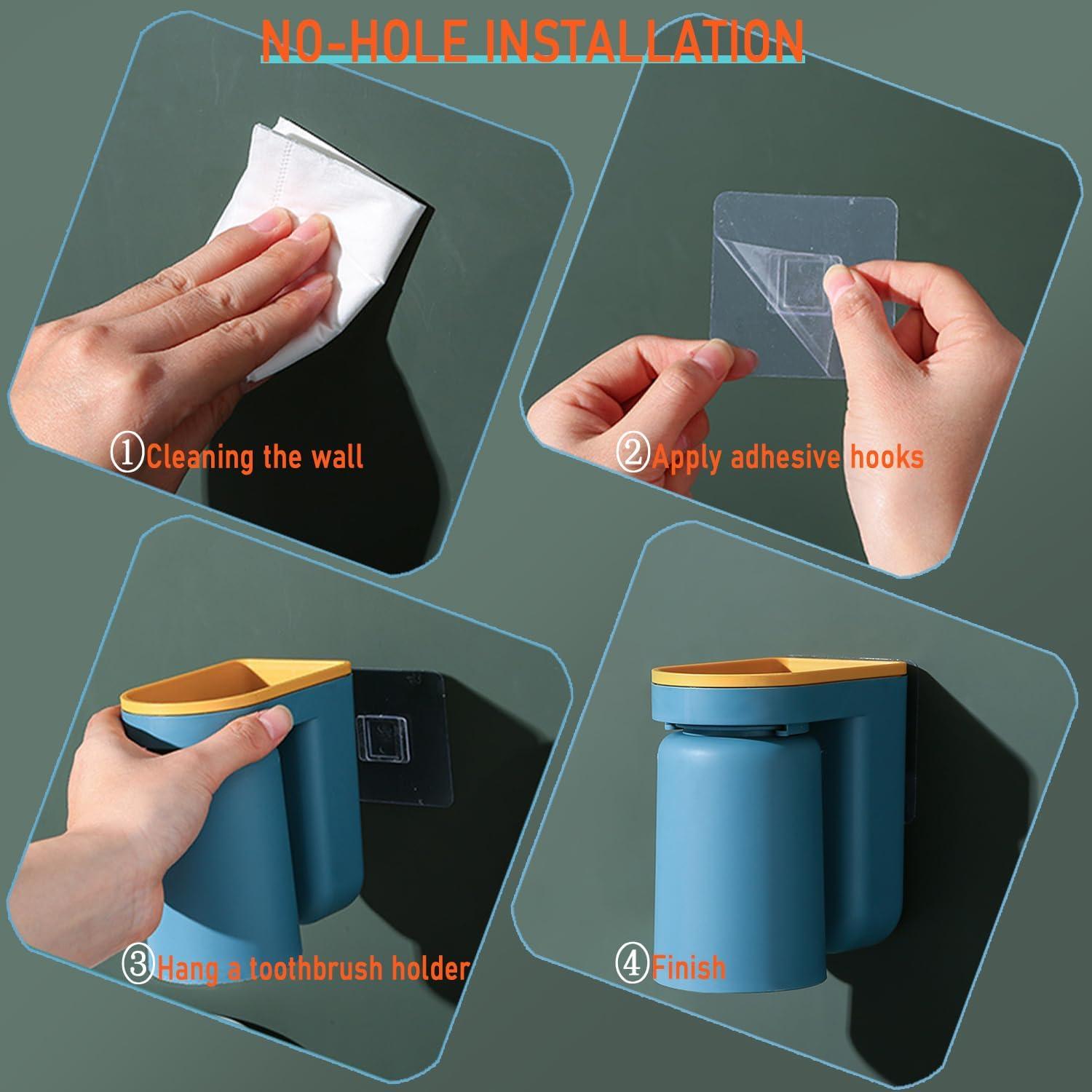 NO-HOLE INSTALLATION

①Cleaning the wall

②Apply adhesive hooks

③Hang a toothbrush holder

④Finish