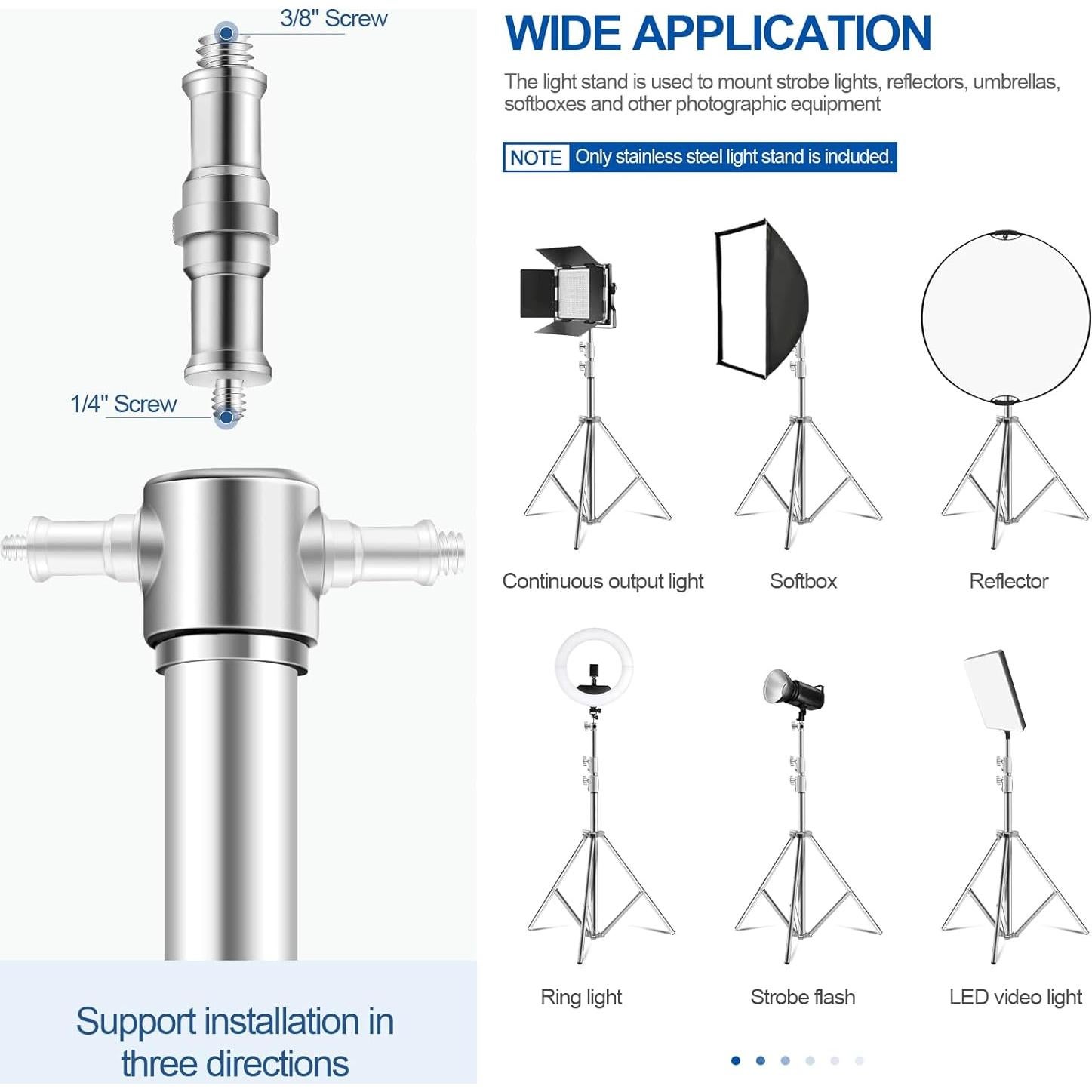 3/8" Screw

1/4" Screw

Support installation in three directions

WIDE APPLICATION

The light stand is used to mount strobe lights, reflectors, umbrellas, softboxes and other photographic equipment

NOTE Only stainless steel light stand is included.

Continuous output light

Softbox

Reflector

Ring light

Strobe flash

LED video light