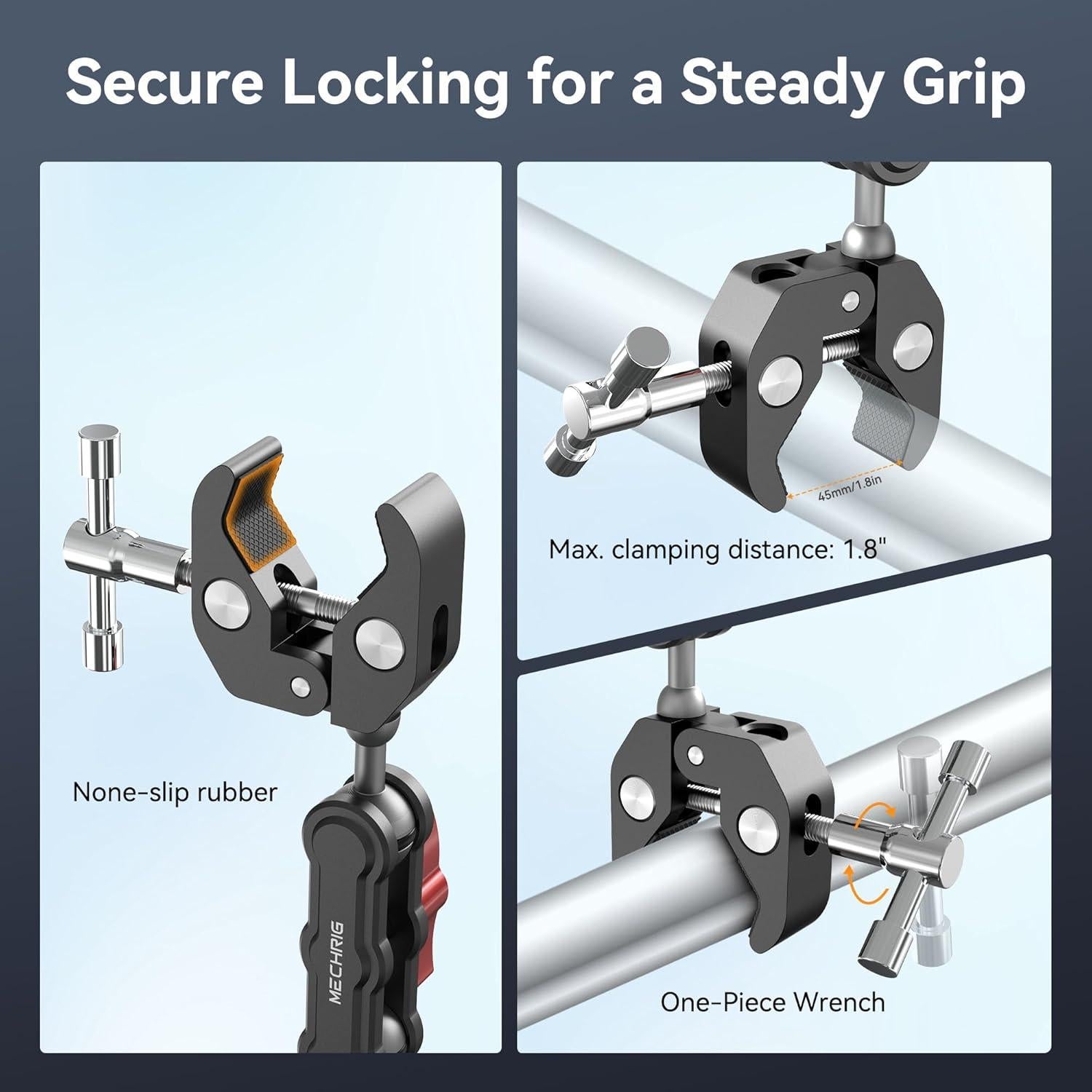 Secure Locking for a Steady Grip

None-slip rubber

MECHRIG

45mm/1.8in

Max. clamping distance: 1.8"

One-Piece Wrench