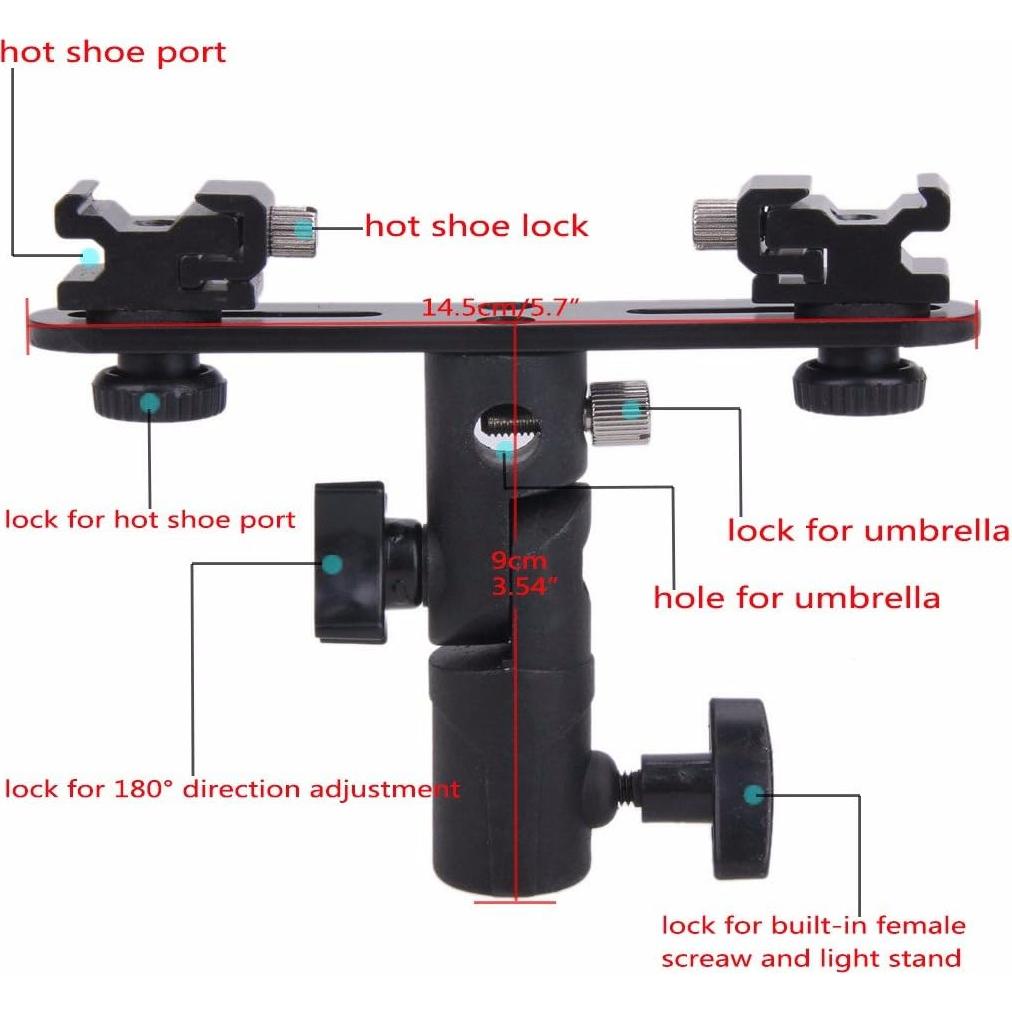 hot shoe port

hot shoe lock

14.5cm/5.7"

lock for hot shoe port

lock for umbrella

9cm
3.54"

hole for umbrella

lock for 180° direction adjustment

lock for built-in female screaw and light stand