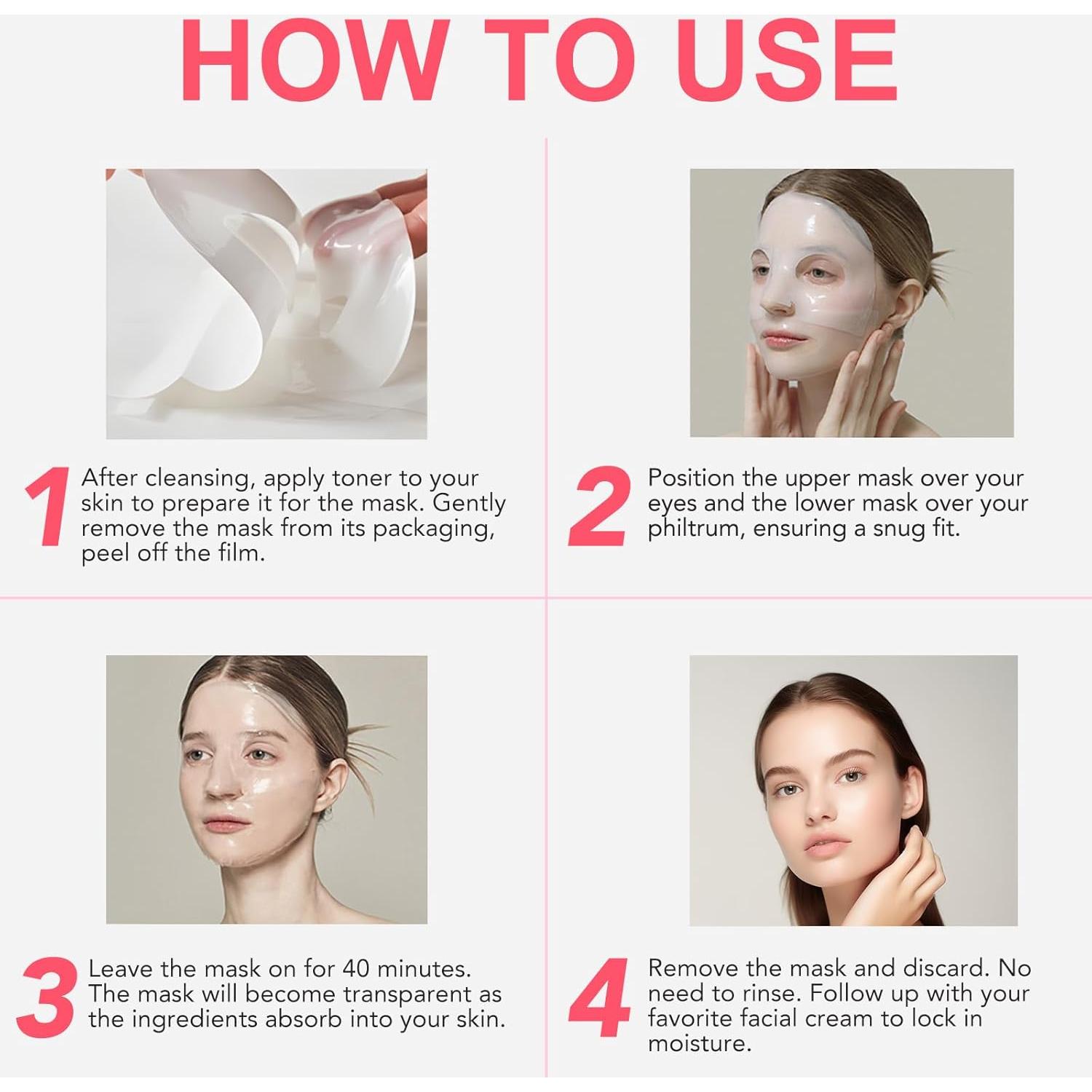 HOW TO USE

1 After cleansing, apply toner to your skin to prepare it for the mask. Gently remove the mask from its packaging, peel off the film.

2 Position the upper mask over your eyes and the lower mask over your philtrum, ensuring a snug fit.

3 Leave the mask on for 40 minutes. The mask will become transparent as the ingredients absorb into your skin.

4 Remove the mask and discard. No need to rinse. Follow up with your favorite facial cream to lock in moisture.