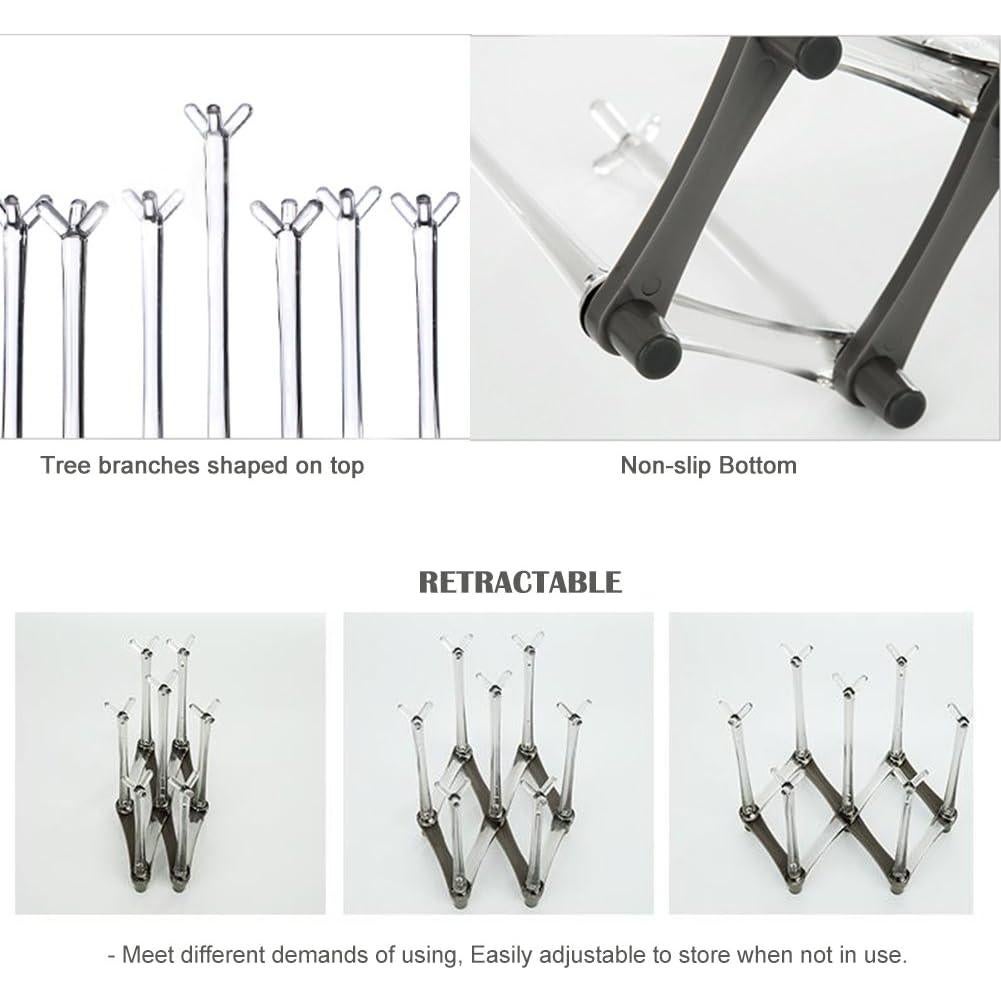 Tree branches shaped on top

Non-slip Bottom

RETRACTABLE

- Meet different demands of using, Easily adjustable to store when not in use.