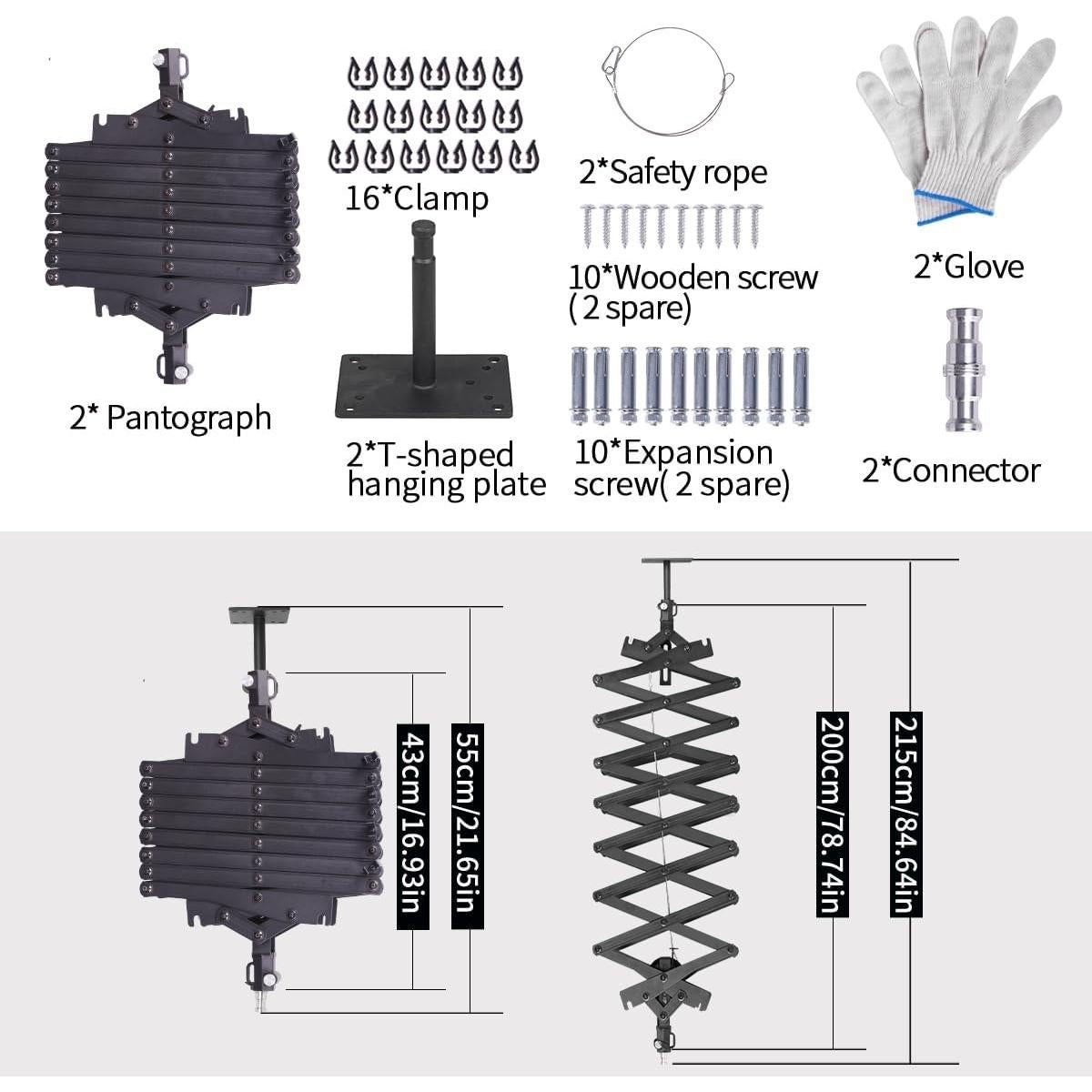 2* Pantograph

16*Clamp

2*T-shaped hanging plate

2*Safety rope

10*Wooden screw ( 2 spare)

10*Expansion screw( 2 spare)

2*Glove

2*Connector

43cm/16.93in

55cm/21.65in

200cm/78.74in

215cm/84.64in