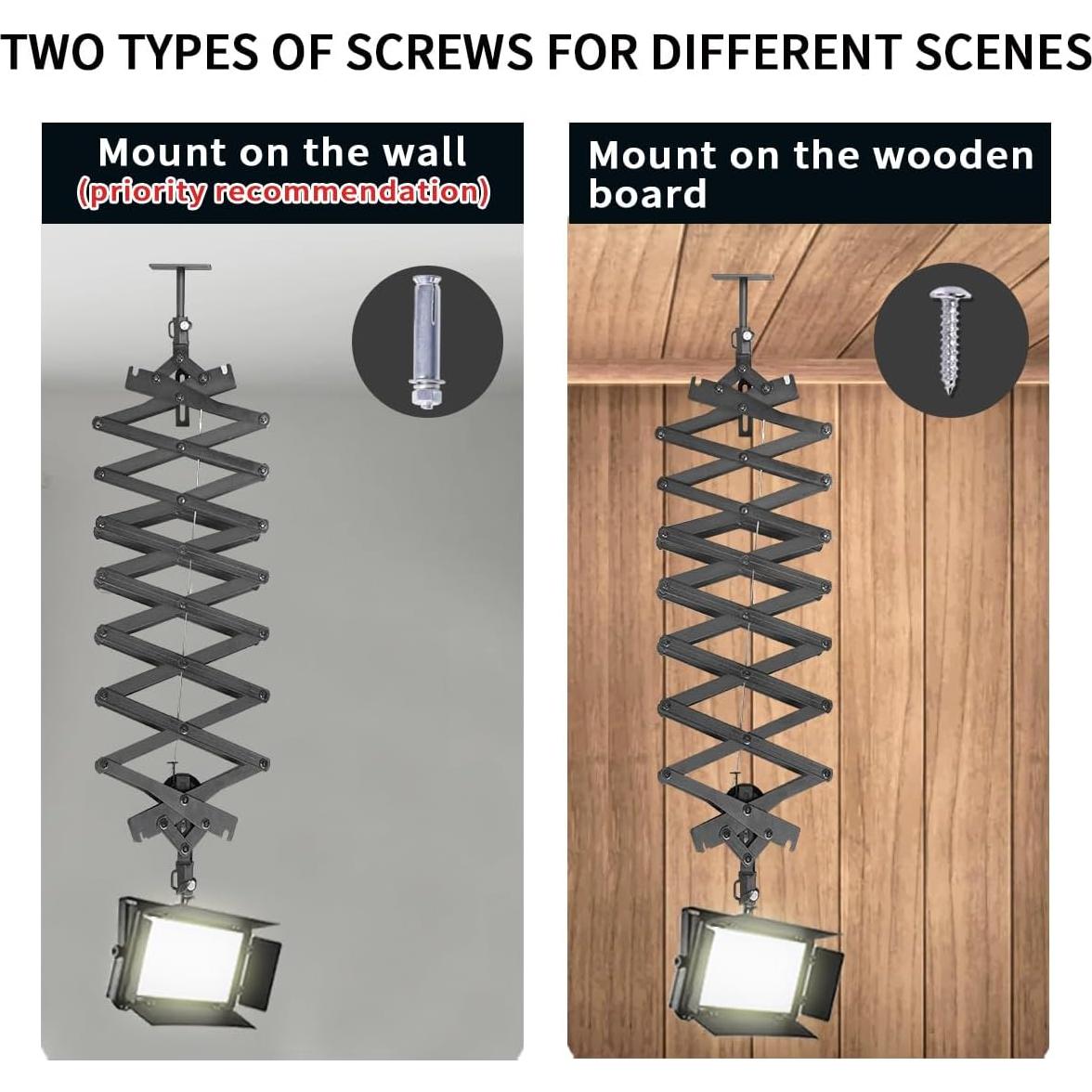 TWO TYPES OF SCREWS FOR DIFFERENT SCENES

Mount on the wall
(priority recommendation)

Mount on the wooden board