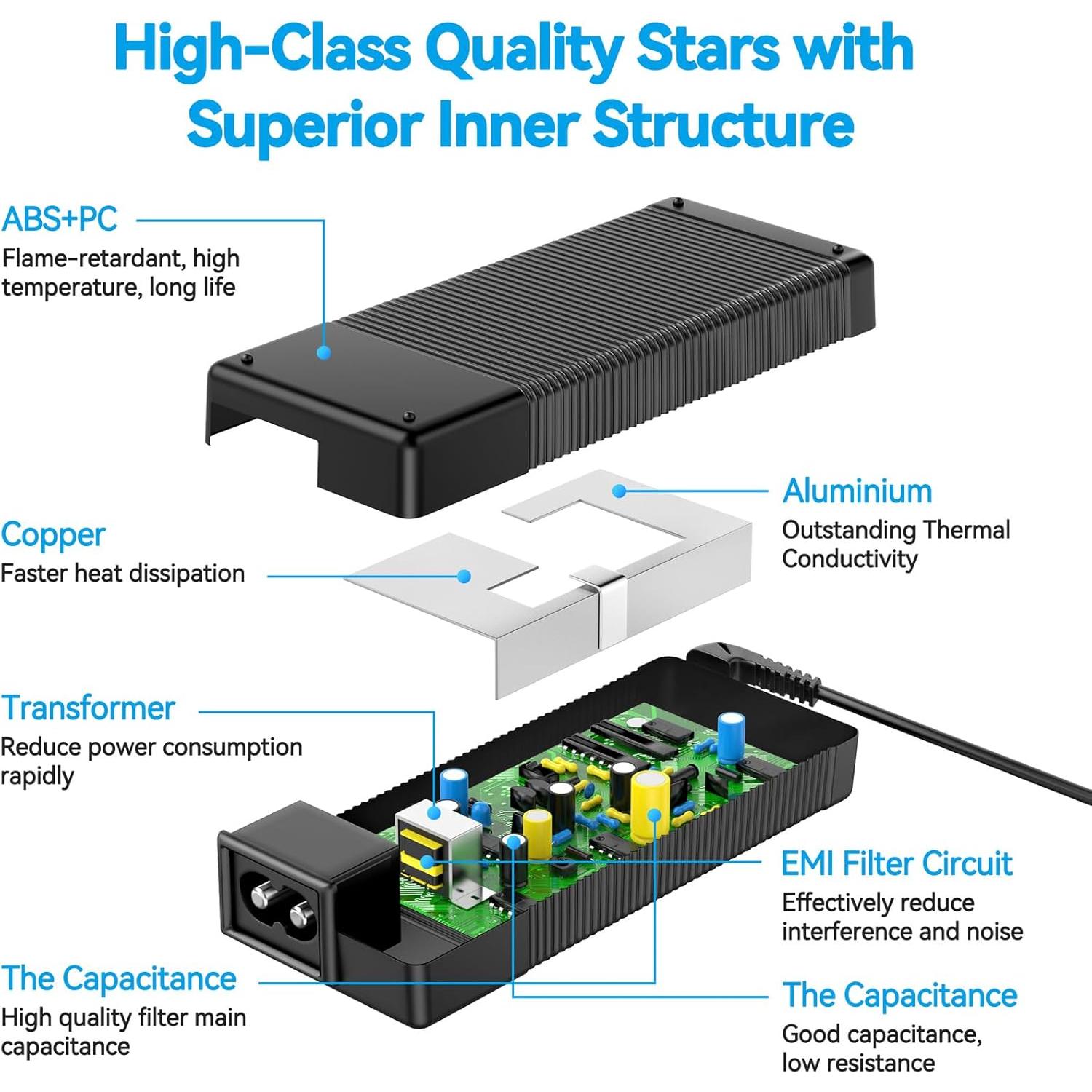 High-Class Quality Stars with Superior Inner Structure

ABS+PC
Flame-retardant, high temperature, long life

Aluminium
Outstanding Thermal Conductivity

Copper
Faster heat dissipation

Transformer
Reduce power consumption rapidly

EMI Filter Circuit
Effectively reduce interference and noise

The Capacitance
High quality filter main capacitance

The Capacitance
Good capacitance, low resistance