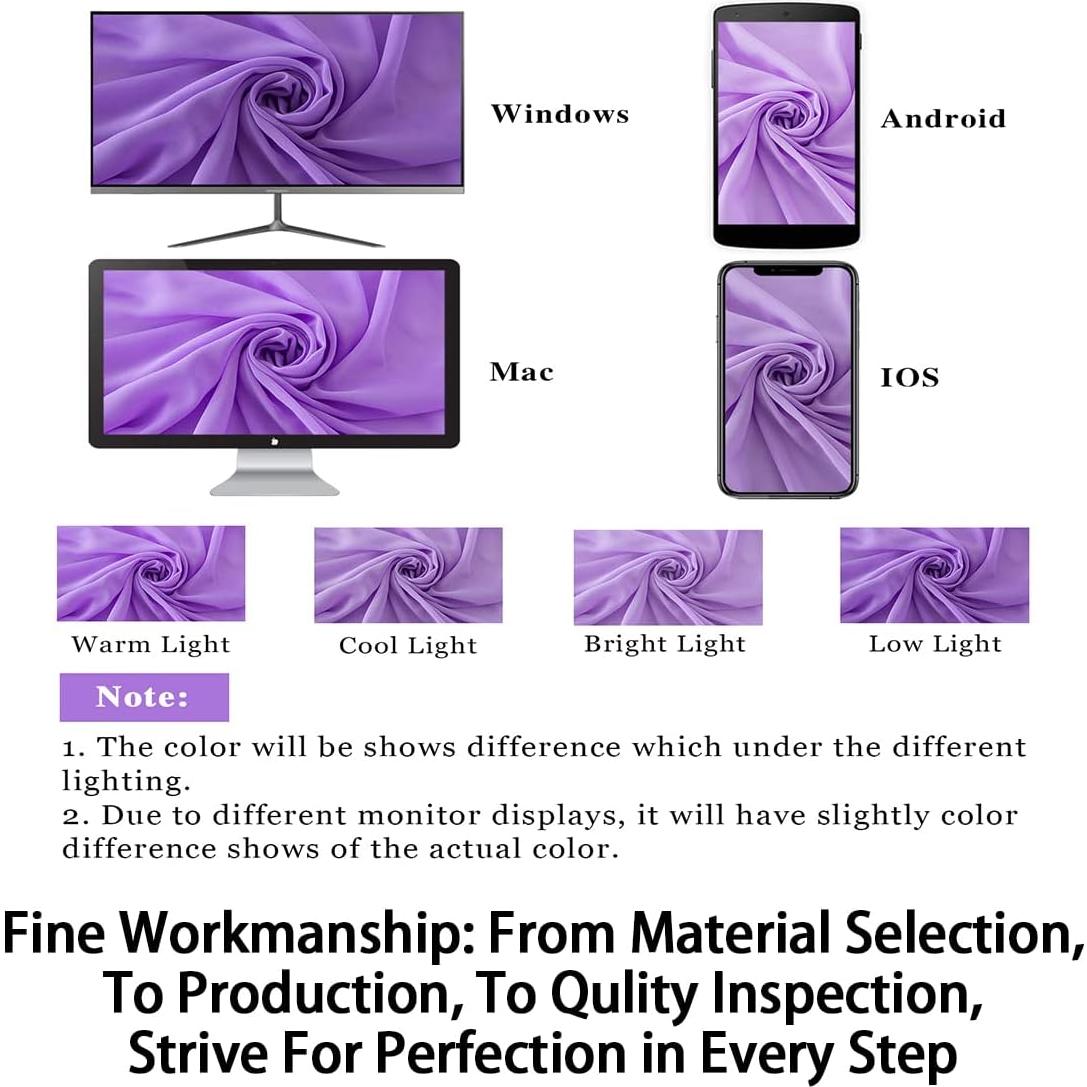 Windows

Android

Mac

IOS

Warm Light

Cool Light

Bright Light

Low Light

Note:

1. The color will be shows difference which under the different lighting.
2. Due to different monitor displays, it will have slightly color difference shows of the actual color.

Fine Workmanship: From Material Selection, To Production, To Qulity Inspection, Strive For Perfection in Every Step