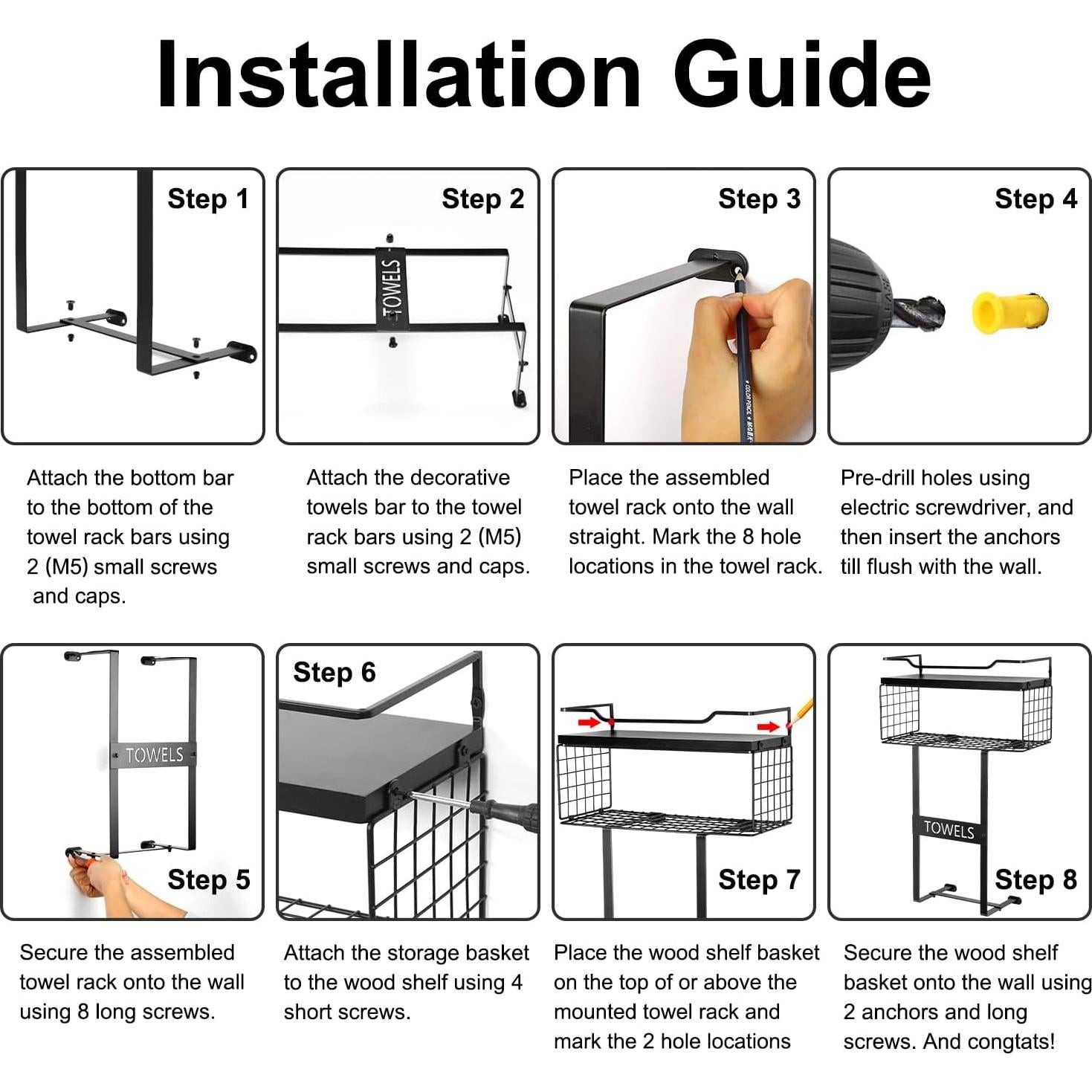 Installation Guide

Step 1

Attach the bottom bar to the bottom of the towel rack bars using 2 (M5) small screws and caps.

Step 2

TOWELS

Attach the decorative towels bar to the towel rack bars using 2 (M5) small screws and caps.

Step 3

Place the assembled towel rack onto the wall straight. Mark the 8 hole locations in the towel rack.

Step 4

Pre-drill holes using electric screwdriver, and then insert the anchors till flush with the wall.

TOWELS

Step 5

Secure the assembled towel rack onto the wall using 8 long screws.

Step 6

Attach the storage basket to the wood shelf using 4 short screws.

Step 7

Place the wood shelf basket on the top of or above the mounted towel rack and mark the 2 hole locations

TOWELS

Step 8

Secure the wood shelf basket onto the wall using 2 anchors and long screws. And congtats!