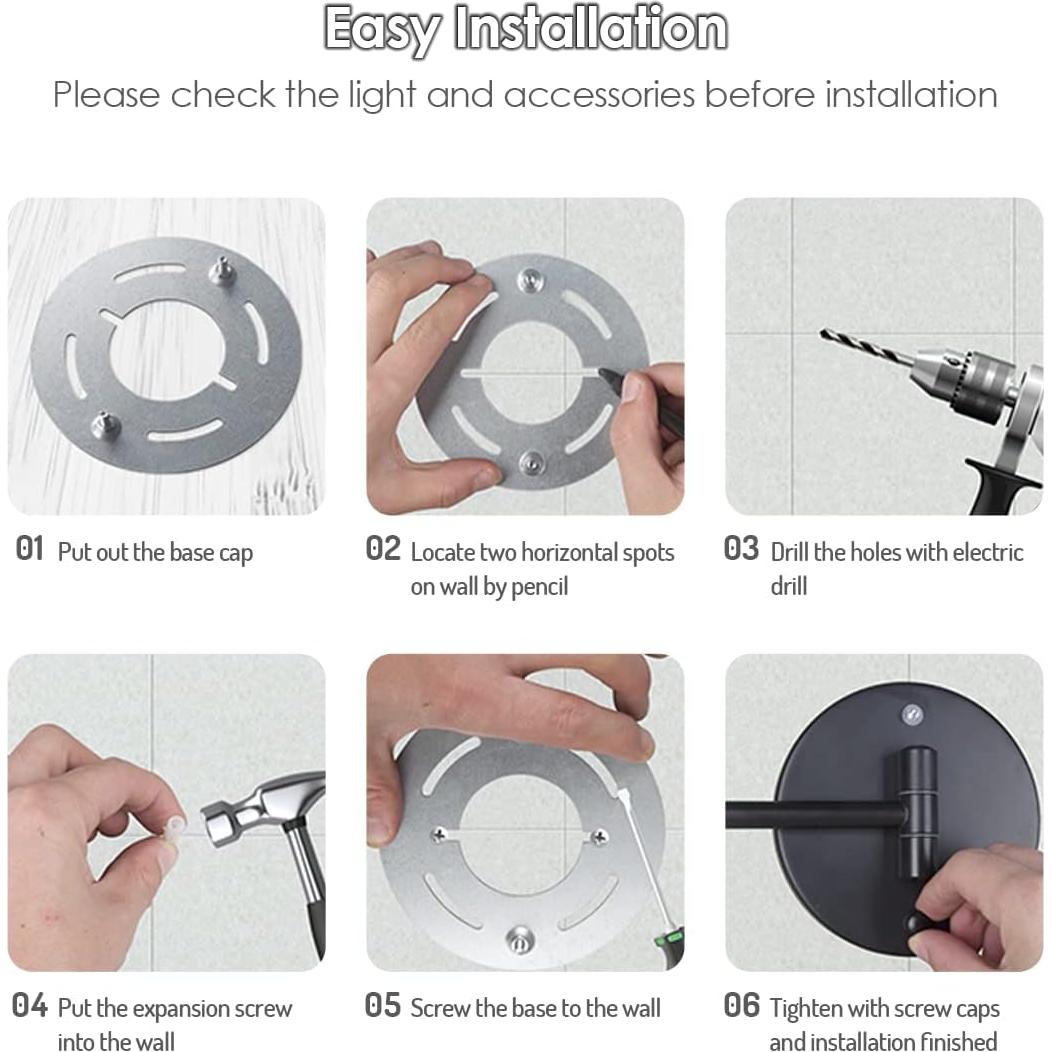 Easy Installation

Please check the light and accessories before installation

01 Put out the base cap

02 Locate two horizontal spots on wall by pencil

03 Drill the holes with electric drill

04 Put the expansion screw into the wall

05 Screw the base to the wall

06 Tighten with screw caps and installation finished