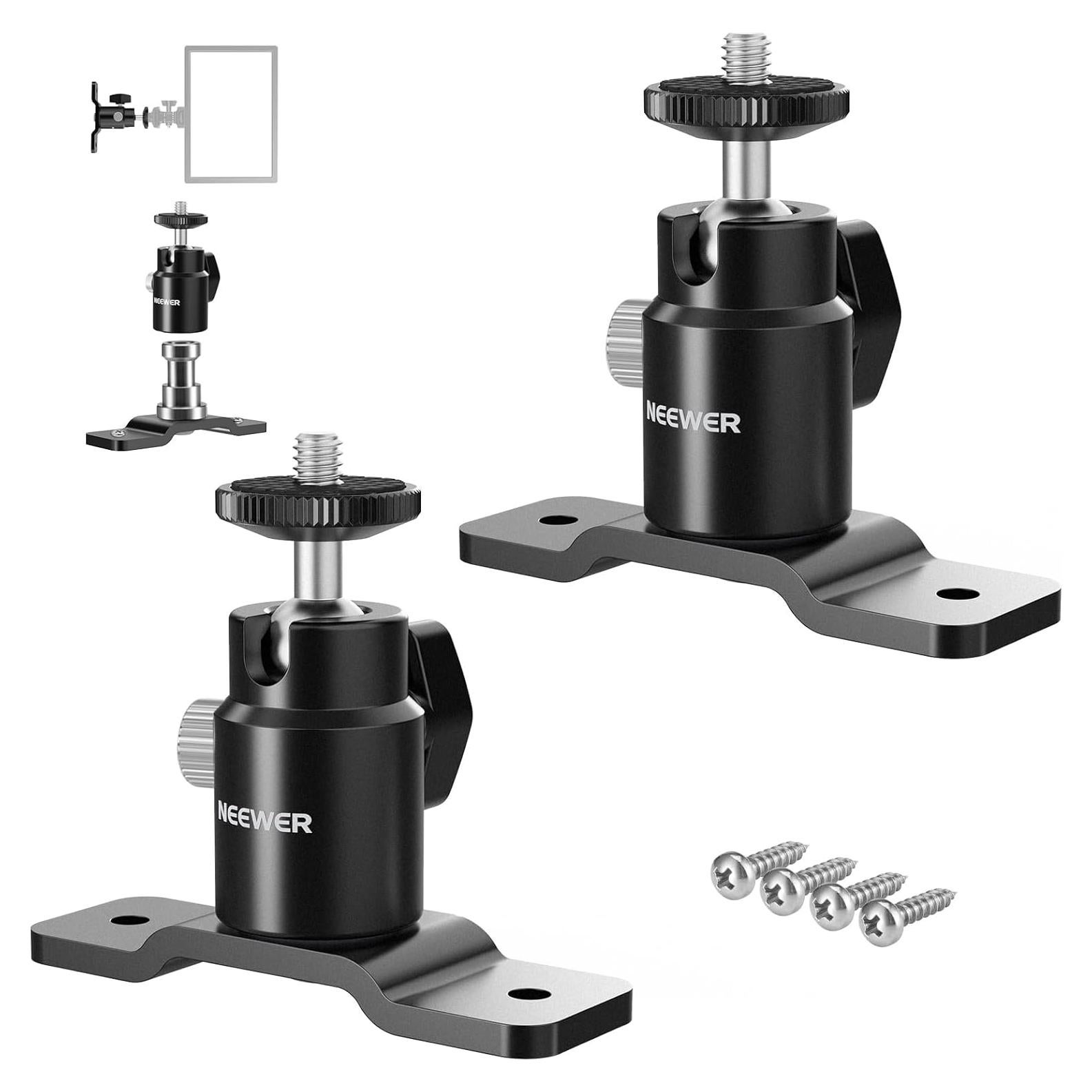 NEEWER

NEEWER

NEEWER