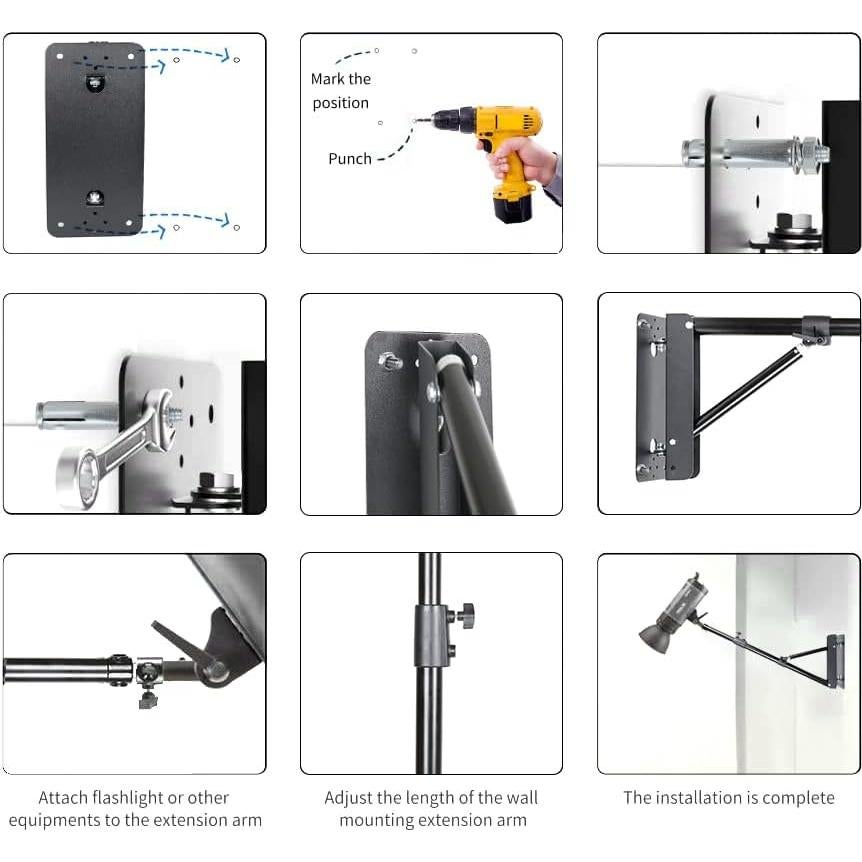 Mark the position

Punch

Attach flashlight or other equipments to the extension arm

Adjust the length of the wall mounting extension arm

The installation is complete