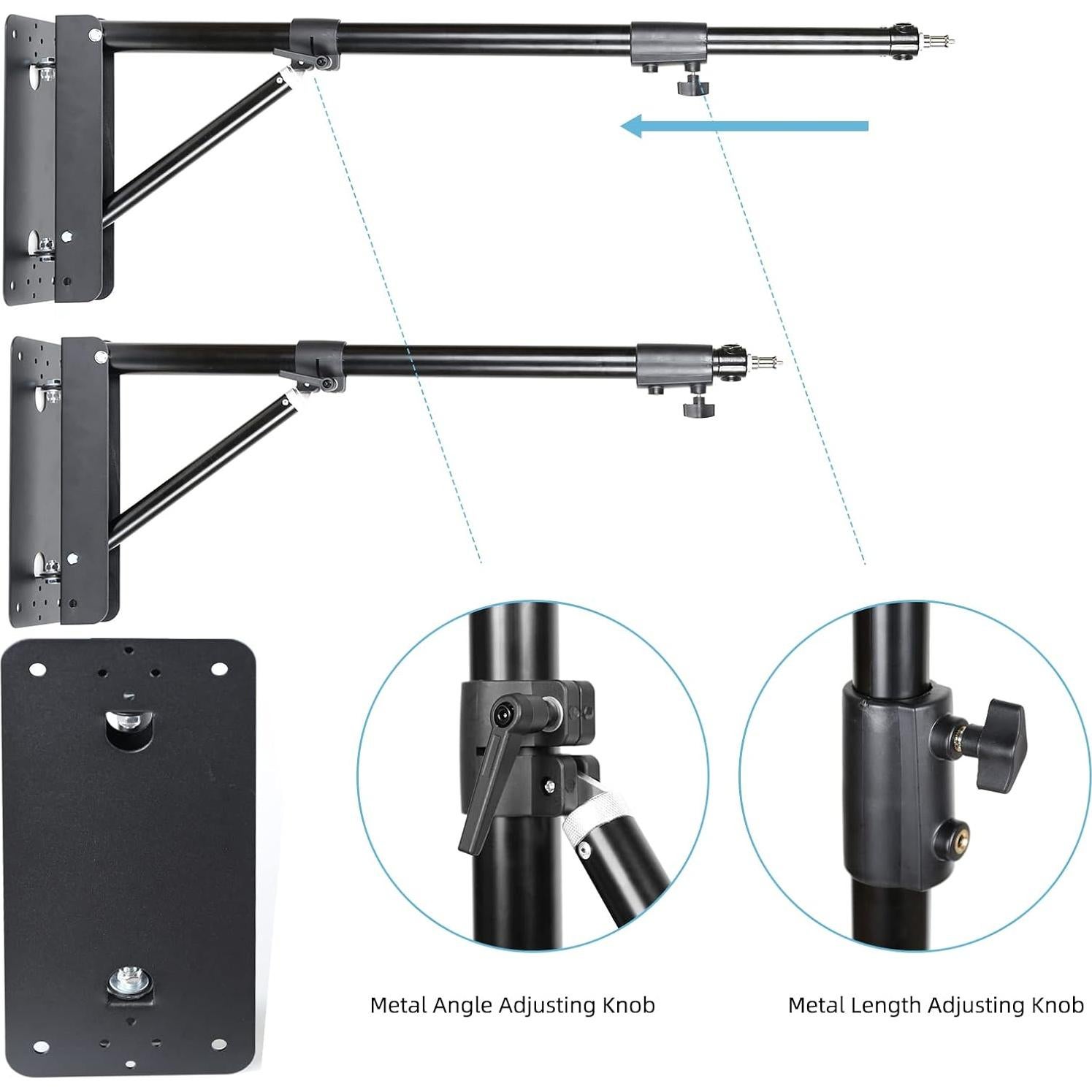 Metal Angle Adjusting Knob

Metal Length Adjusting Knob