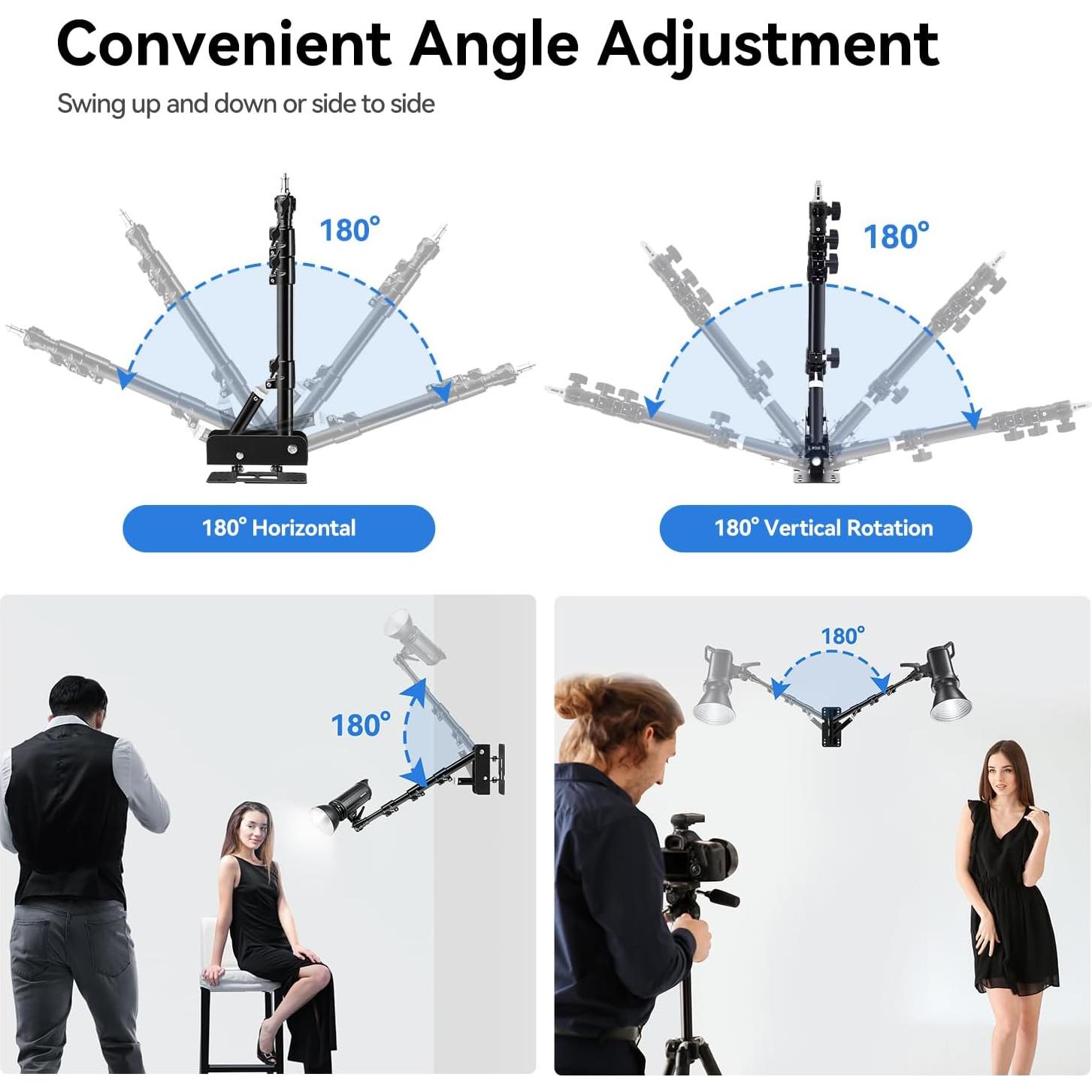 Convenient Angle Adjustment

Swing up and down or side to side

180°

180°

180° Horizontal

180° Vertical Rotation

180°

180°