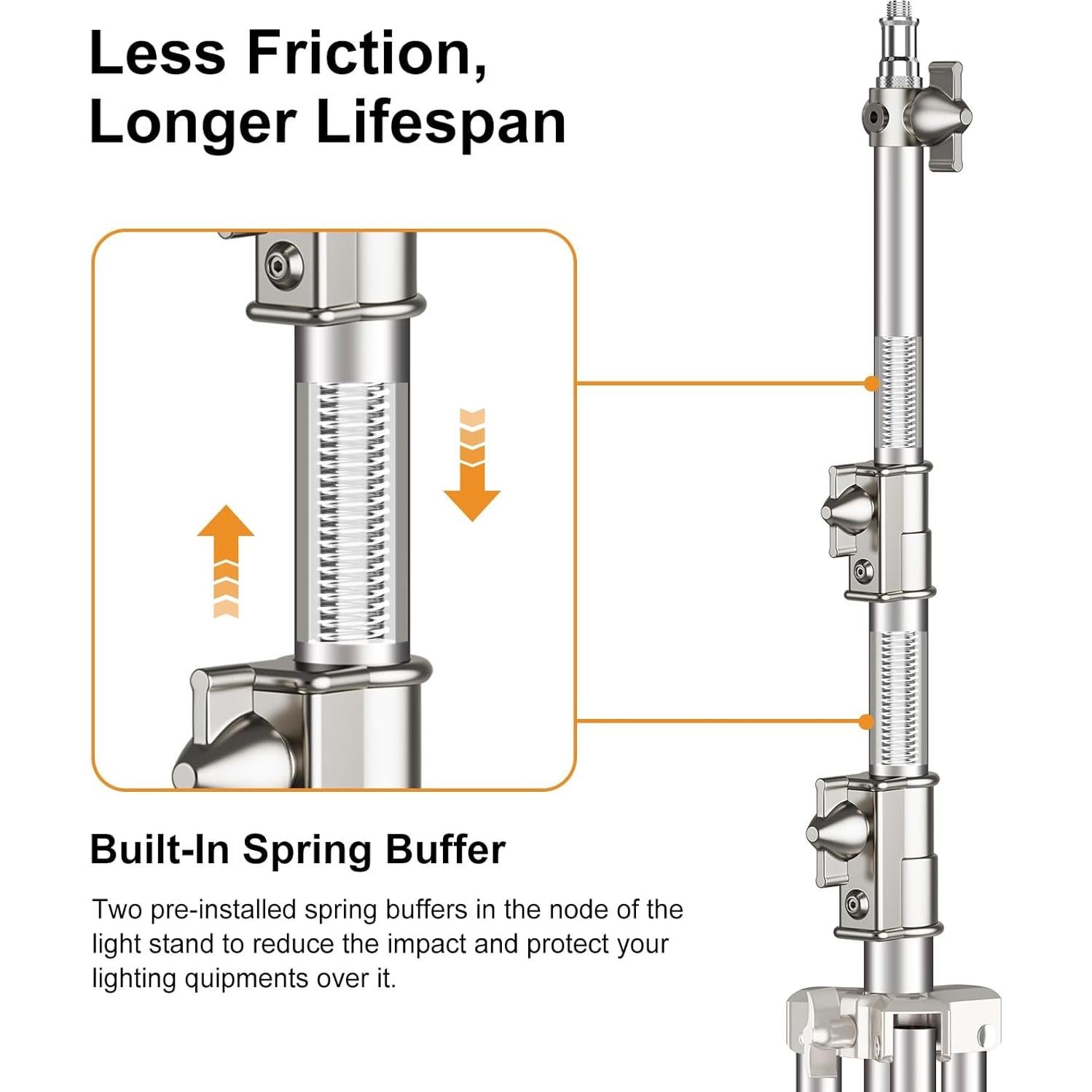 Less Friction, Longer Lifespan

Built-In Spring Buffer

Two pre-installed spring buffers in the node of the light stand to reduce the impact and protect your lighting quipments over it.