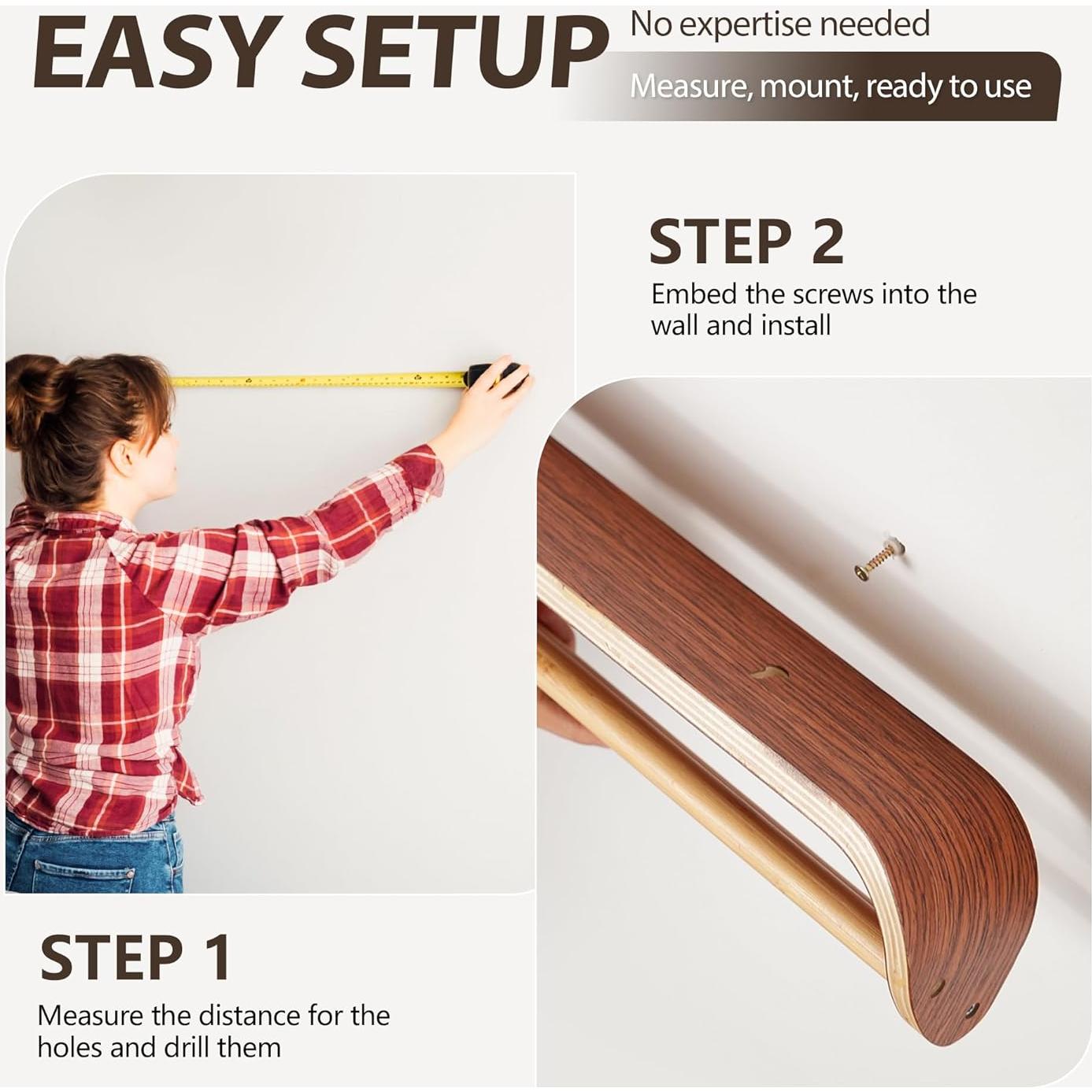 EASY SETUP

No expertise needed

Measure, mount, ready to use

STEP 2

Embed the screws into the wall and install

STEP 1

Measure the distance for the holes and drill them