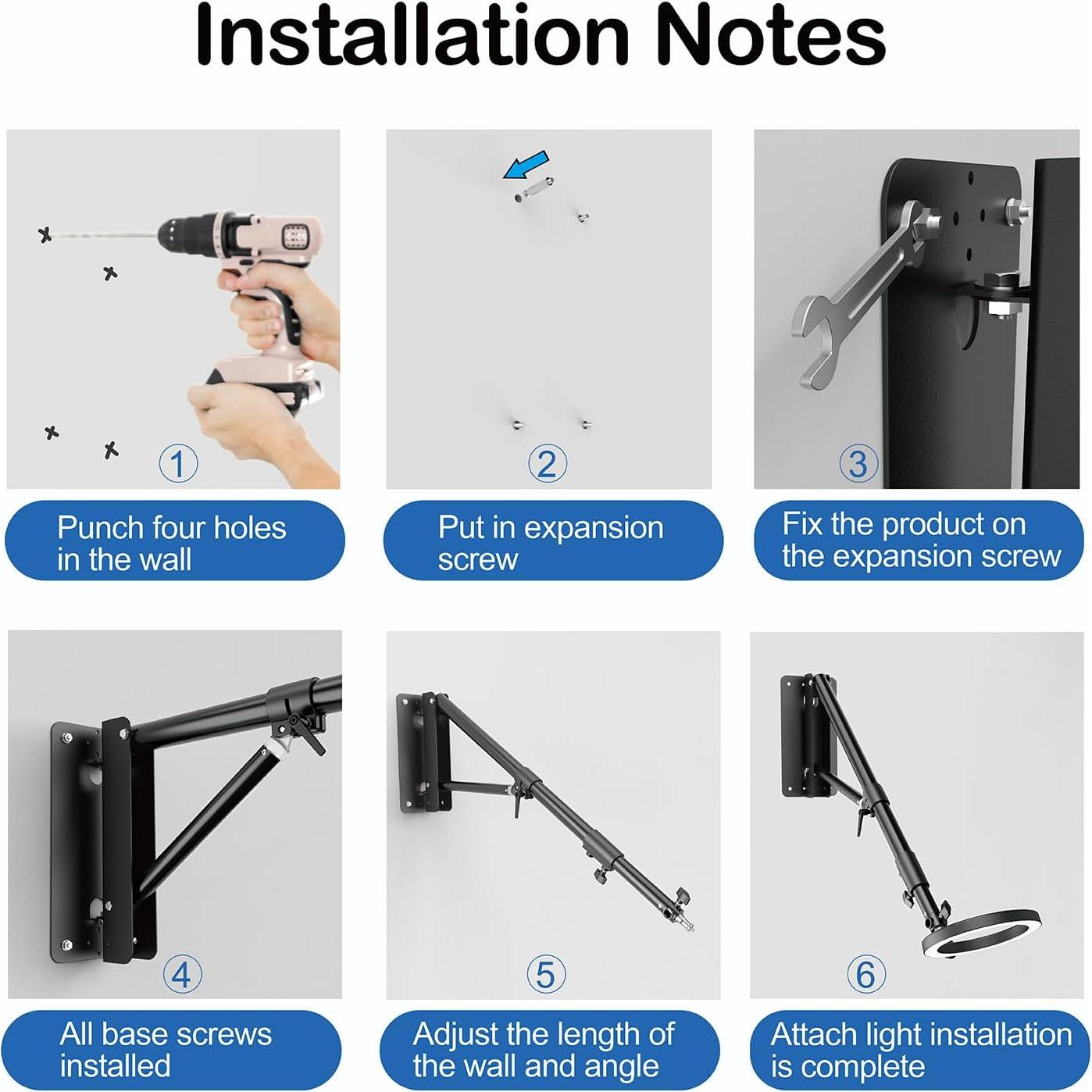 Installation Notes

①

Punch four holes in the wall

②

Put in expansion screw

③

Fix the product on the expansion screw

④

All base screws installed

⑤

Adjust the length of the wall and angle

⑥

Attach light installation is complete